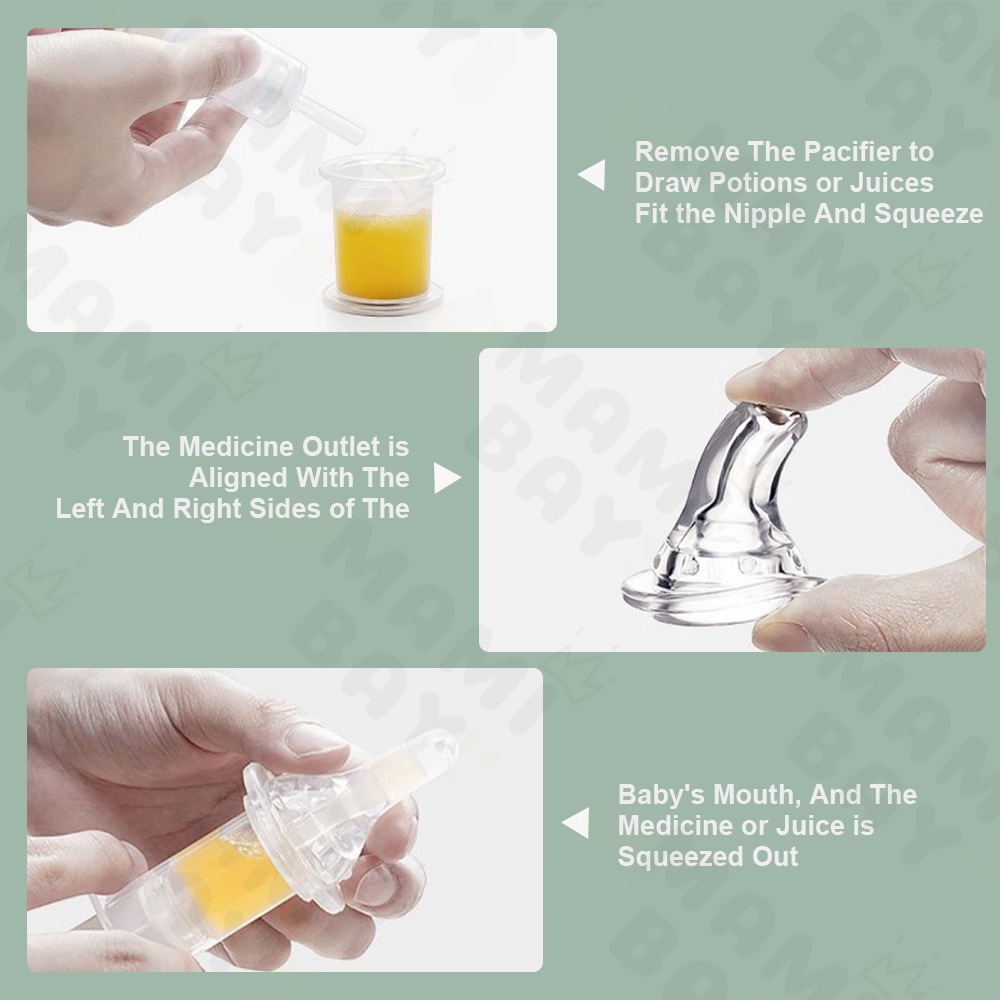 Remove The Pacifier to Draw Potions or Juices Fit the Nipple And Squeeze

The Medicine Outlet is Aligned With The Left And Right Sides of The

Baby's Mouth, And The Medicine or Juice is Squeezed Out

MAMI BAY