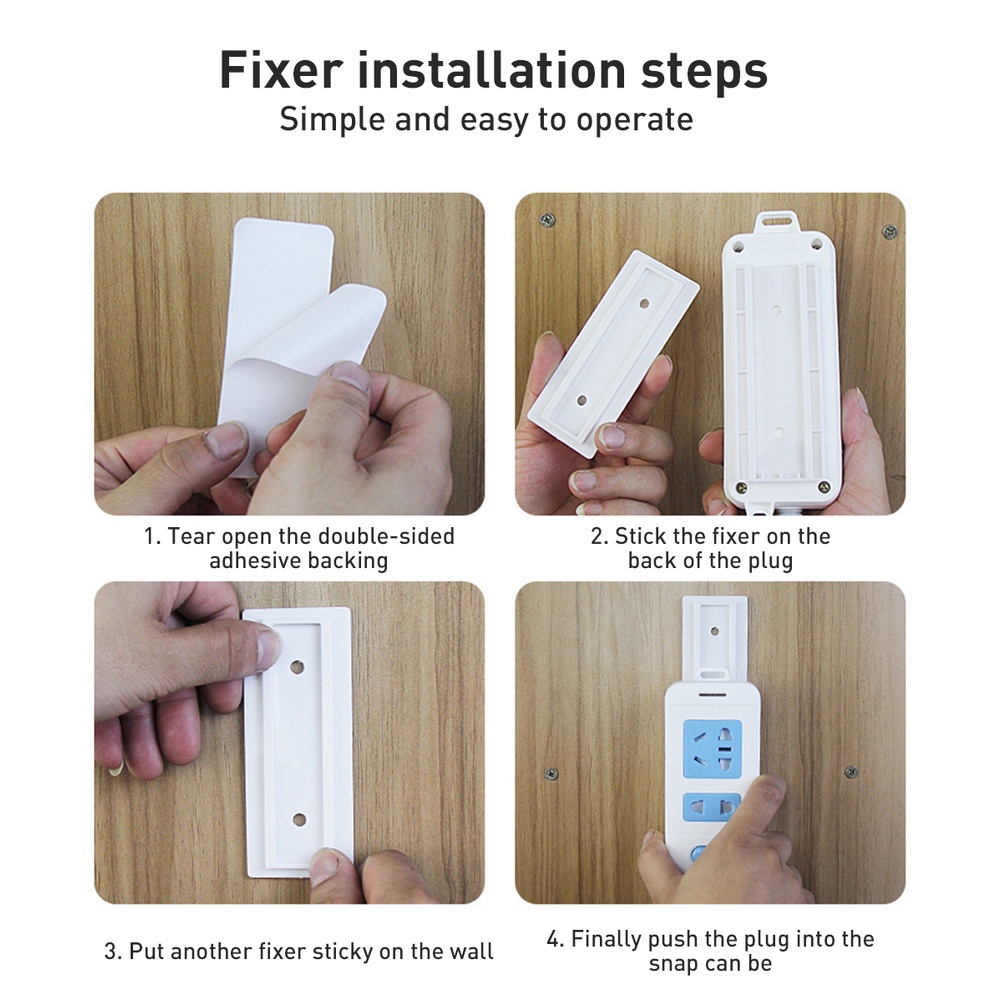 Fixer installation steps
Simple and easy to operate

1. Tear open the double-sided adhesive backing

2. Stick the fixer on the back of the plug

3. Put another fixer sticky on the wall

4. Finally push the plug into the snap can be