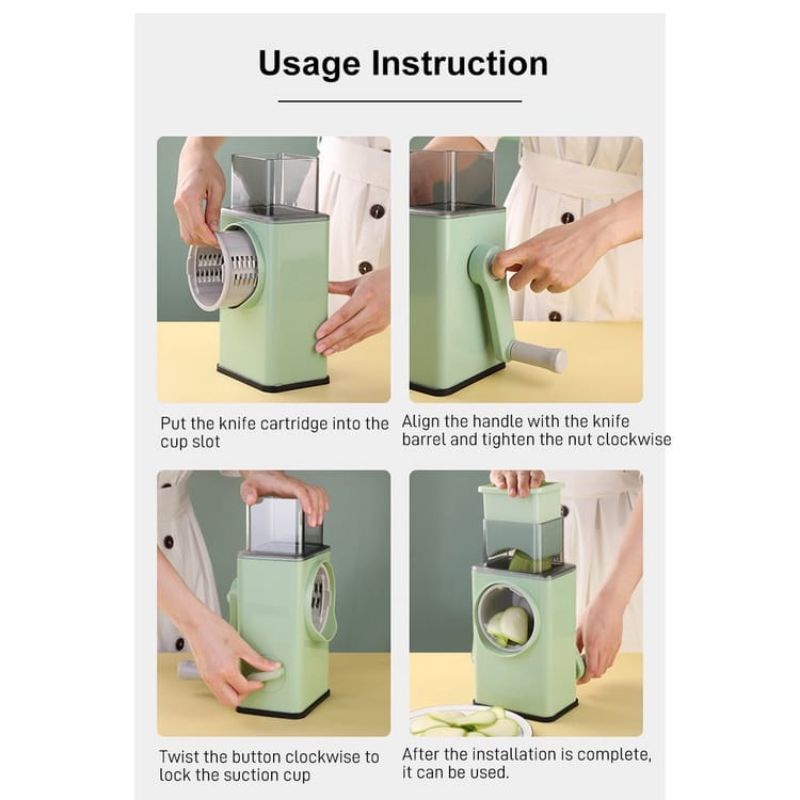 Usage Instruction

Put the knife cartridge into the cup slot

Align the handle with the knife barrel and tighten the nut clockwise

Twist the button clockwise to lock the suction cup

After the installation is complete, it can be used.