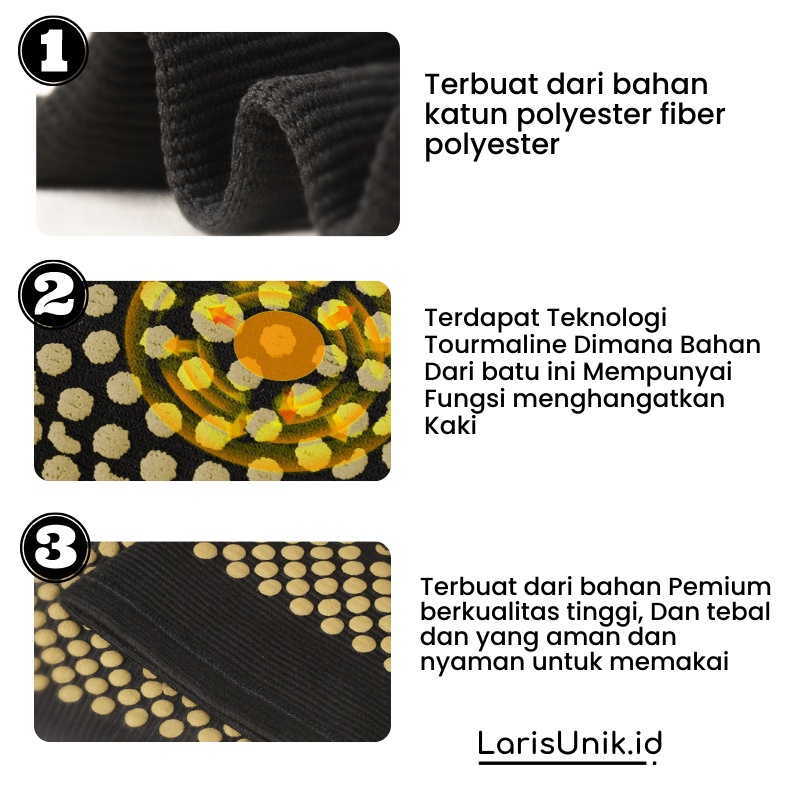 1

Terbuat dari bahan katun polyester fiber polyester

2

Terdapat Teknologi Tourmaline Dimana Bahan Dari batu ini Mempunyai Fungsi menghangatkan Kaki

3

Terbuat dari bahan Pemium berkualitas tinggi, Dan tebal dan yang aman dan nyaman untuk memakai

LarisUnik.id