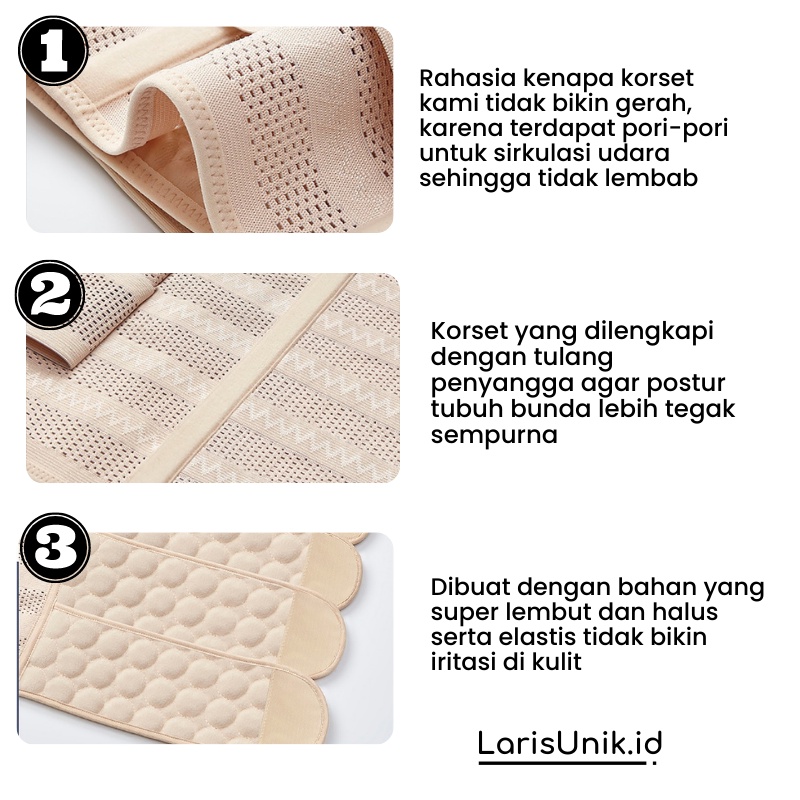 1

Rahasia kenapa korset kami tidak bikin gerah, karena terdapat pori-pori untuk sirkulasi udara sehingga tidak lembab

2

Korset yang dilengkapi dengan tulang penyangga agar postur tubuh bunda lebih tegak sempurna

3

Dibuat dengan bahan yang super lembut dan halus serta elastis tidak bikin iritasi di kulit

LarisUnik.id