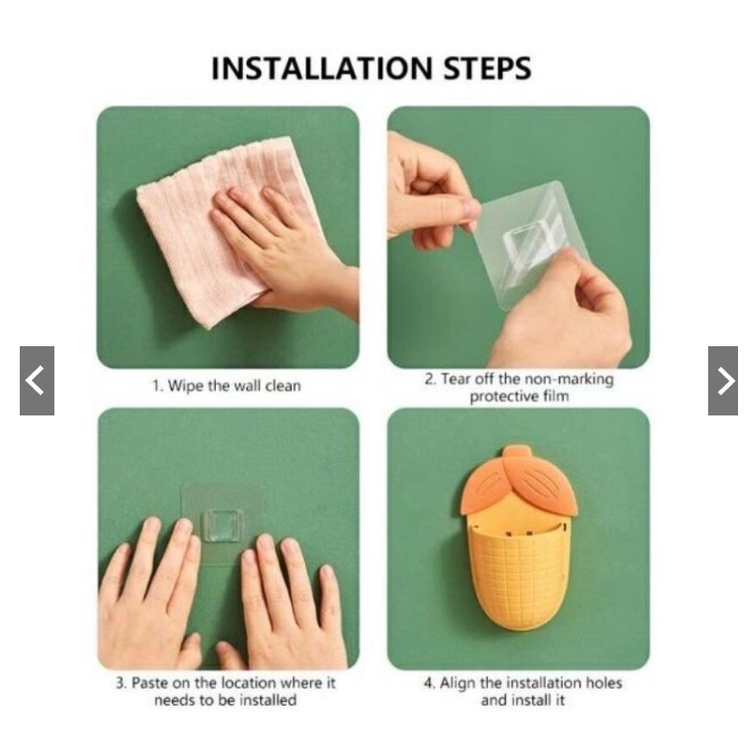 INSTALLATION STEPS

1. Wipe the wall clean

2. Tear off the non-marking protective film

3. Paste on the location where it needs to be installed

4. Align the installation holes and install it