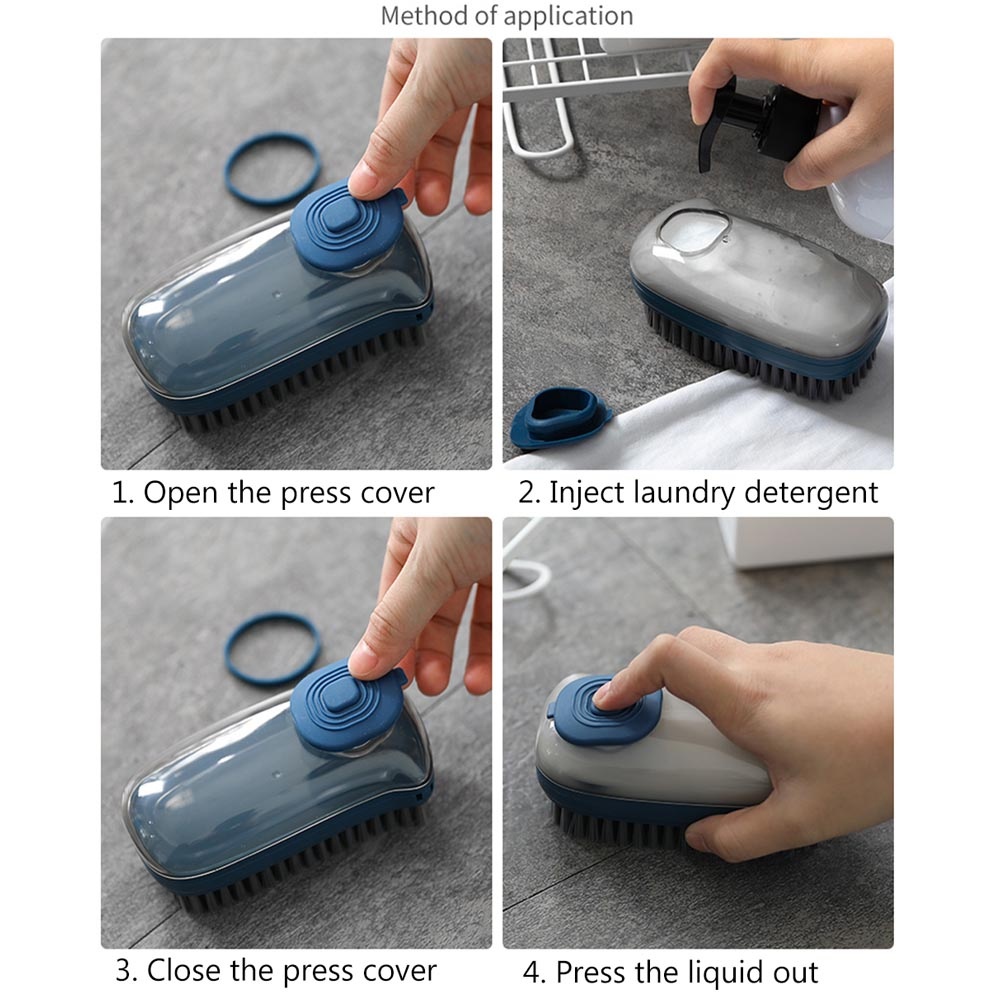 Method of application

1. Open the press cover

2. Inject laundry detergent

3. Close the press cover

4. Press the liquid out