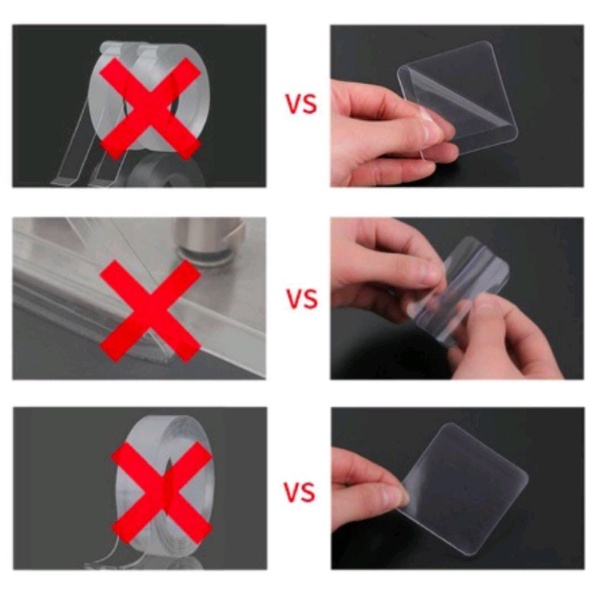 VS

VS

VS