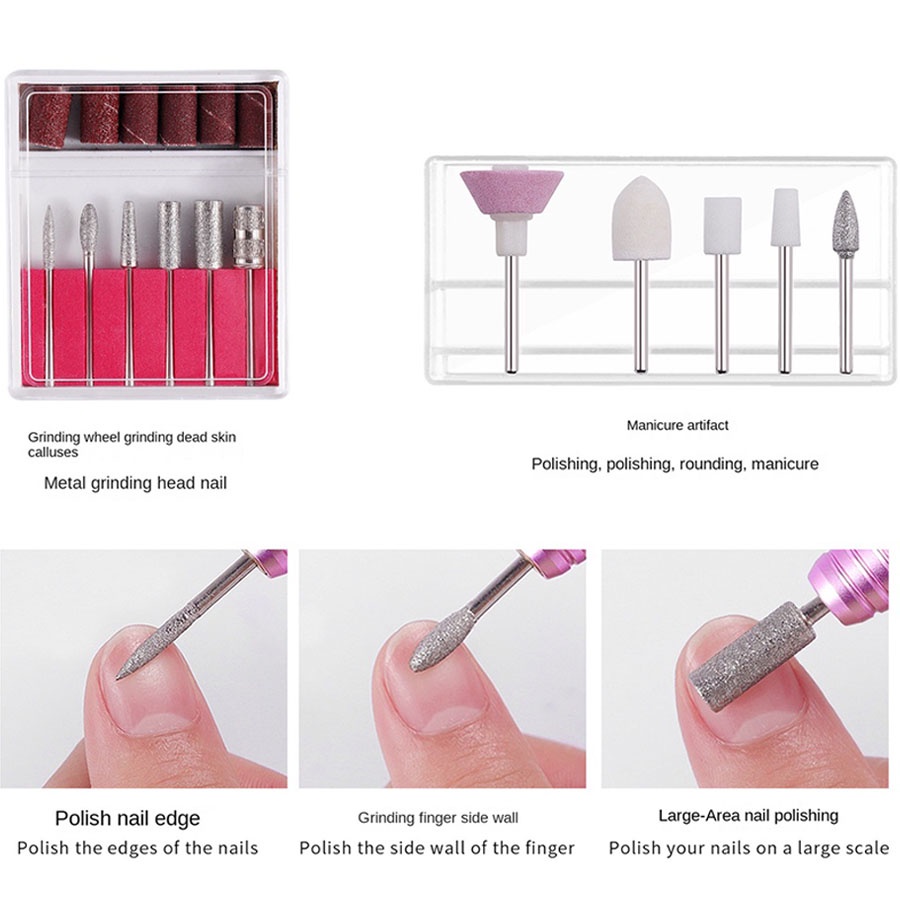 Grinding wheel grinding dead skin calluses

Metal grinding head nail

Manicure artifact

Polishing, polishing, rounding, manicure

Polish nail edge

Polish the edges of the nails

Grinding finger side wall

Polish the side wall of the finger

Large-Area nail polishing

Polish your nails on a large scale