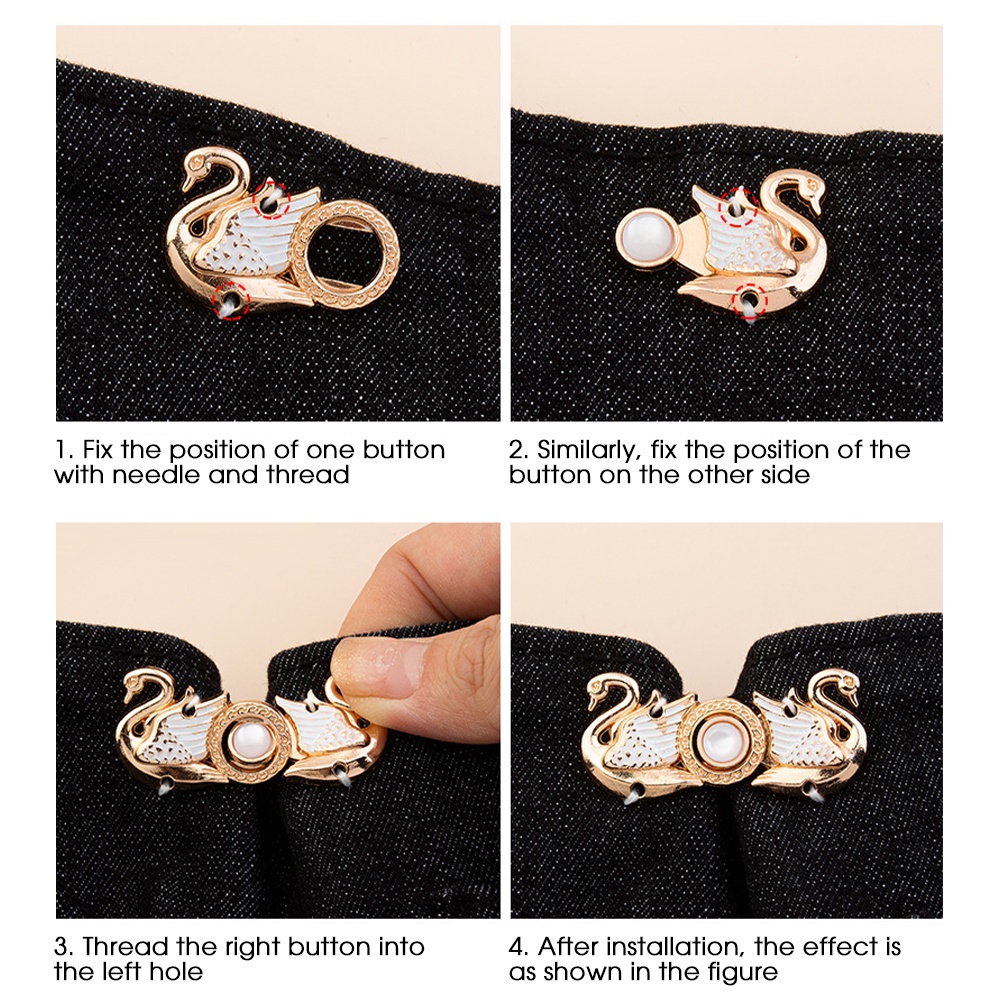 1. Fix the position of one button with needle and thread

2. Similarly, fix the position of the button on the other side

3. Thread the right button into the left hole

4. After installation, the effect is as shown in the figure