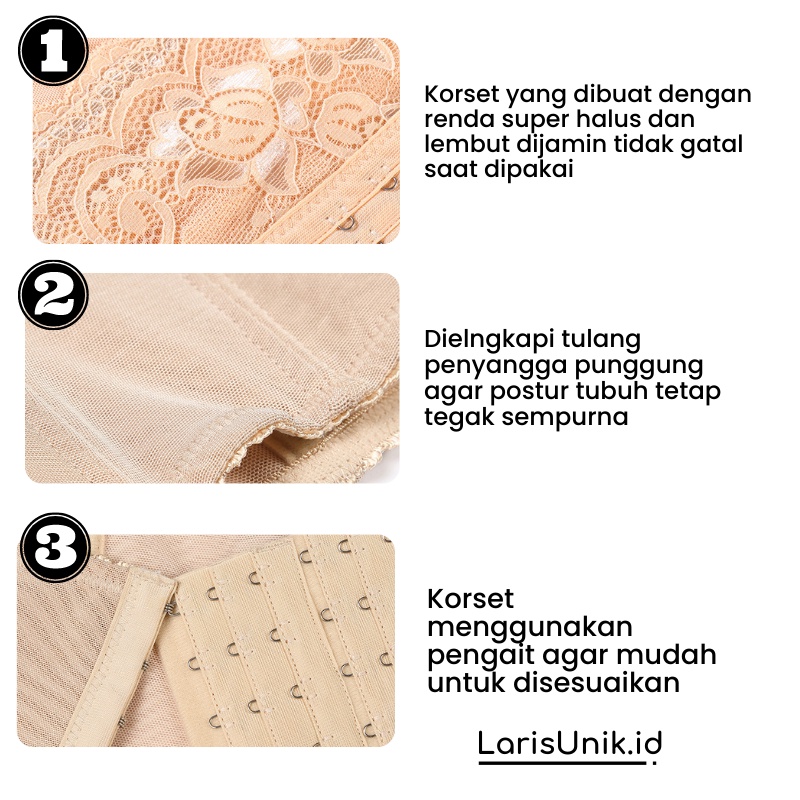 1

Korset yang dibuat dengan renda super halus dan lembut dijamin tidak gatal saat dipakai

2

Dielngkapi tulang penyangga punggung agar postur tubuh tetap tegak sempurna

3

Korset menggunakan pengait agar mudah untuk disesuaikan

LarisUnik.id