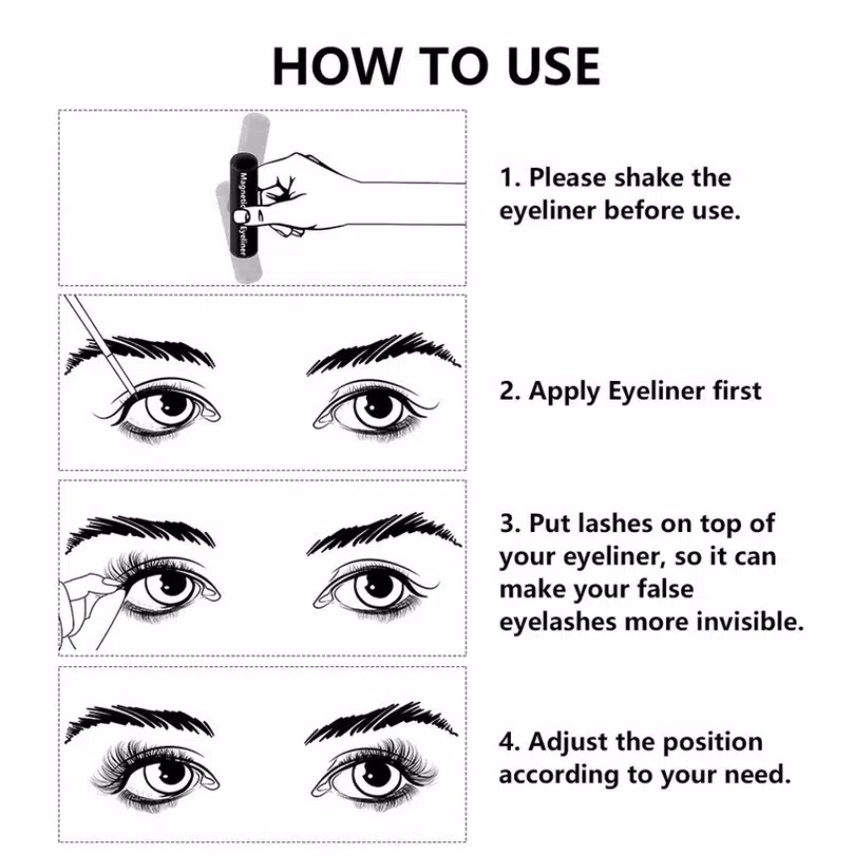 HOW TO USE

Magnetic Eyeliner

1. Please shake the eyeliner before use.

2. Apply Eyeliner first

3. Put lashes on top of your eyeliner, so it can make your false eyelashes more invisible.

4. Adjust the position according to your need.