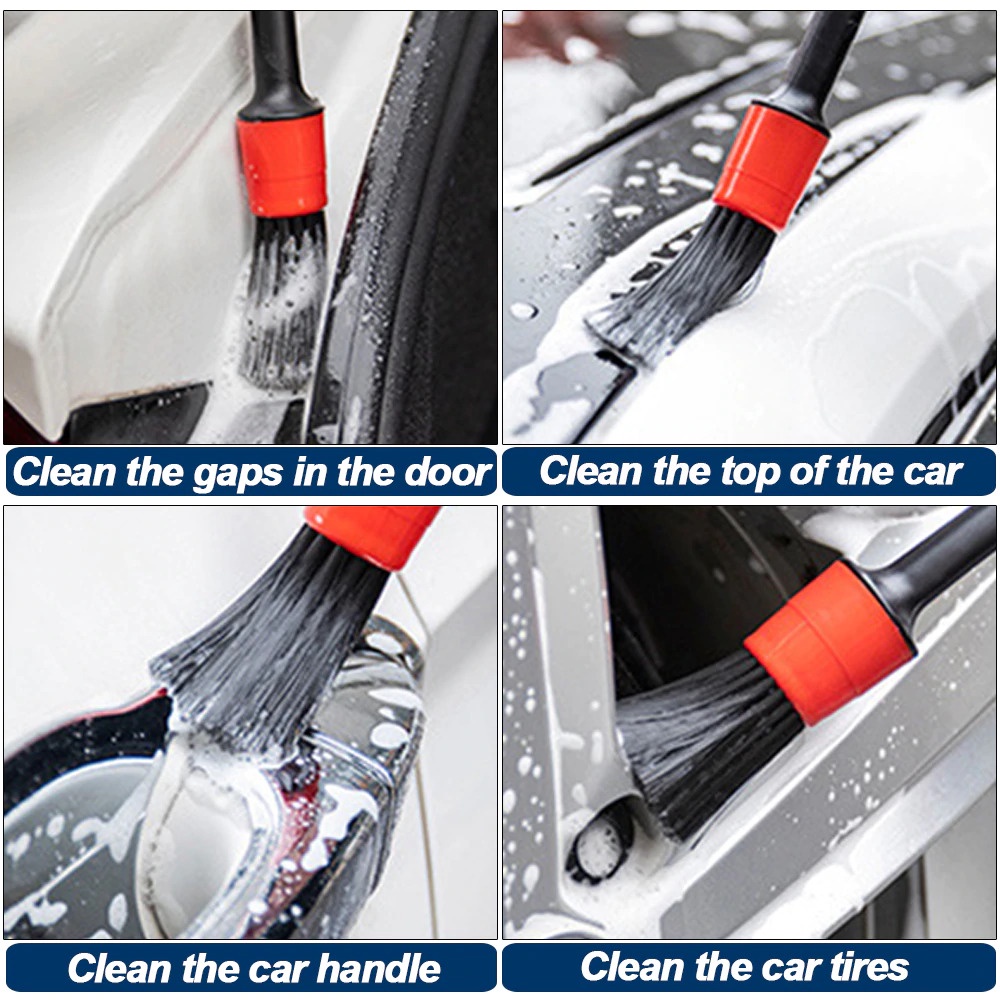 Clean the gaps in the door

Clean the top of the car

Clean the car handle

Clean the car tires