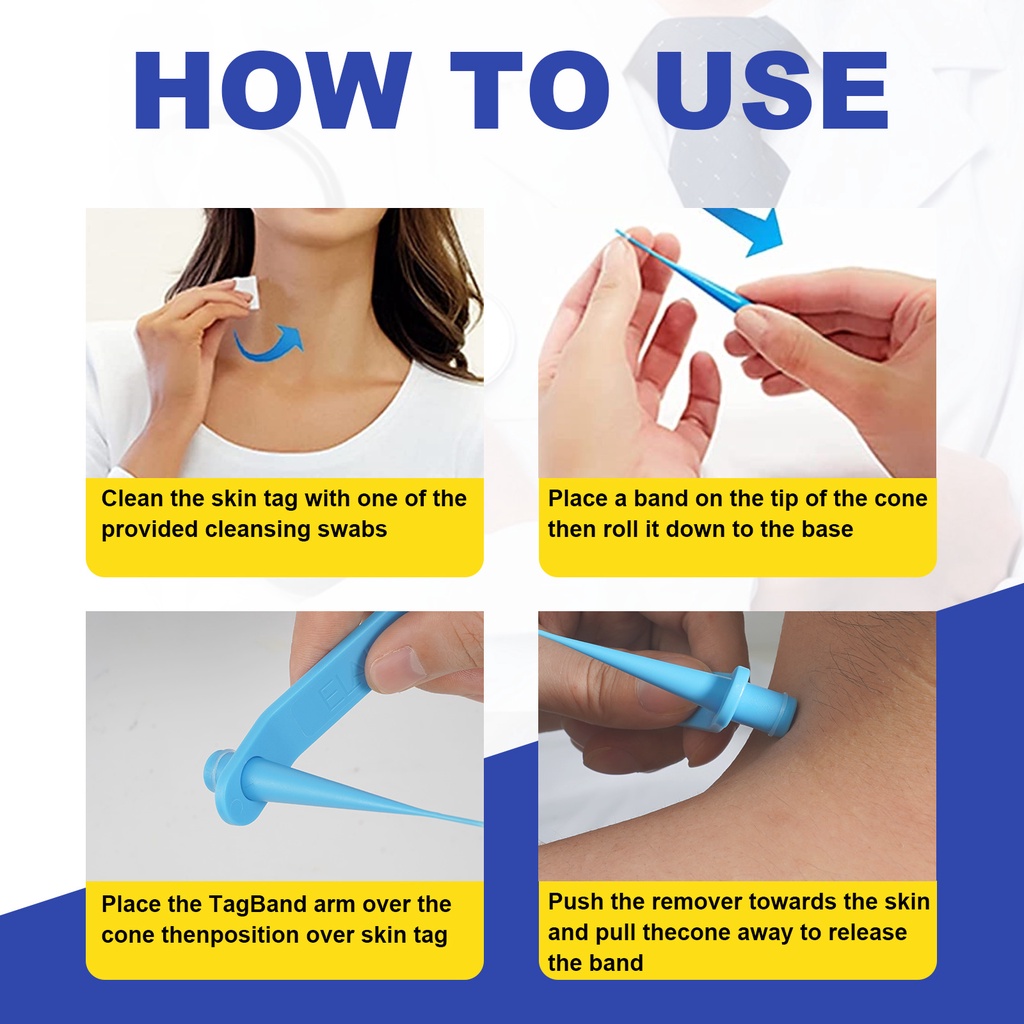 HOW TO USE

Clean the skin tag with one of the provided cleansing swabs

Place a band on the tip of the cone then roll it down to the base

Place the TagBand arm over the cone thenposition over skin tag

Push the remover towards the skin and pull thecone away to release the band