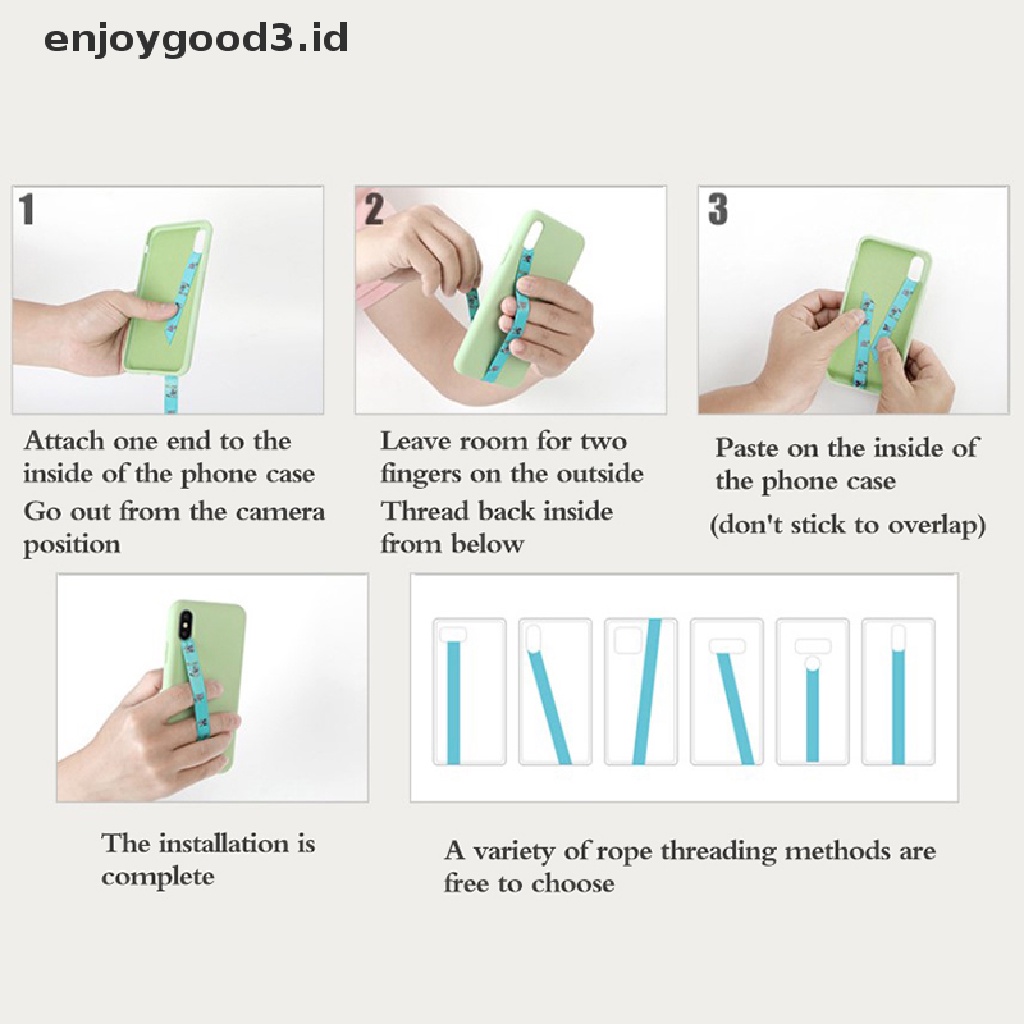 enjoygood3.id

1

Attach one end to the inside of the phone case
Go out from the camera position

2

Leave room for two fingers on the outside
Thread back inside from below

3

Paste on the inside of the phone case
(don't stick to overlap)

The installation is complete

A variety of rope threading methods are free to choose