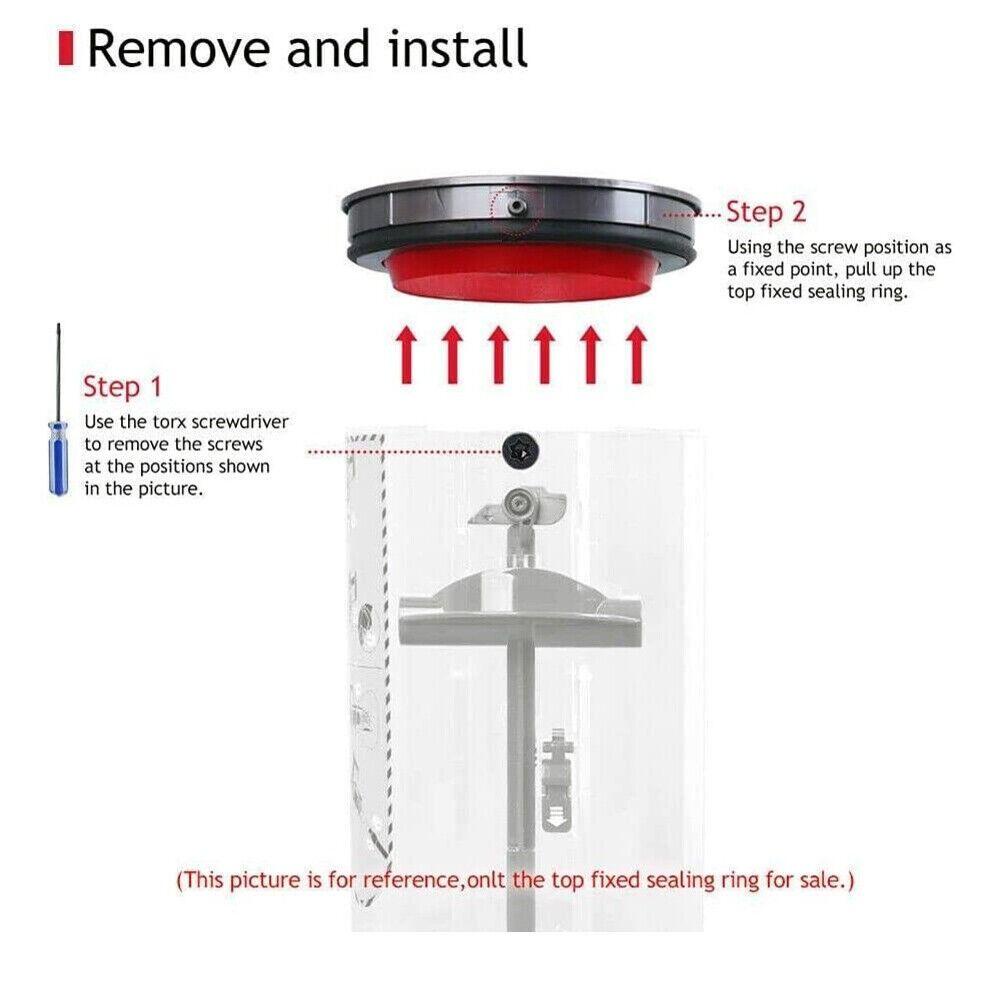 Remove and install

Step 2
Using the screw position as a fixed point, pull up the top fixed sealing ring.

Step 1
Use the torx screwdriver to remove the screws at the positions shown in the picture.

(This picture is for reference,onlt the top fixed sealing ring for sale.)