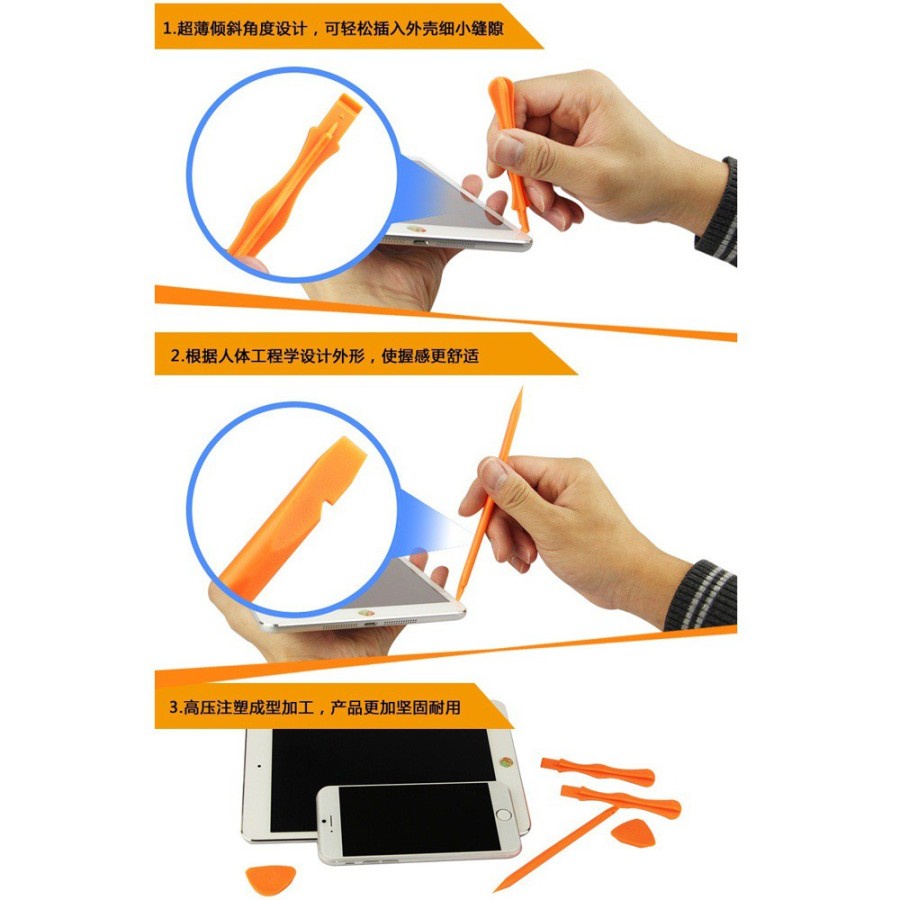 1.超薄倾斜角度设计，可轻松插入外壳细小缝隙

2.根据人体工程学设计外形，使握感更舒适

3.高压注塑成型加工，产品更加坚固耐用