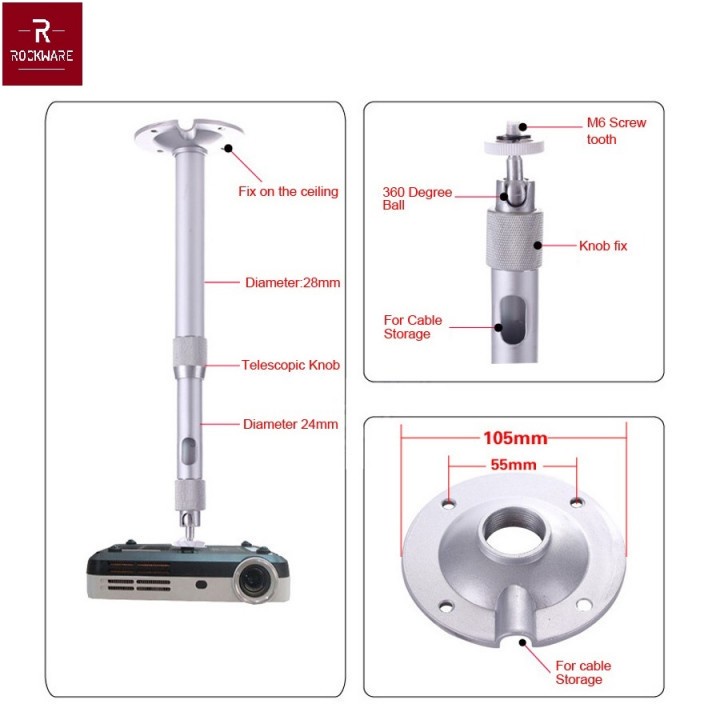 R
ROCKWARE

Fix on the ceiling

Diameter:28mm

Telescopic Knob

Diameter 24mm

M6 Screw tooth

360 Degree Ball

Knob fix

For Cable Storage

105mm

55mm

For cable Storage