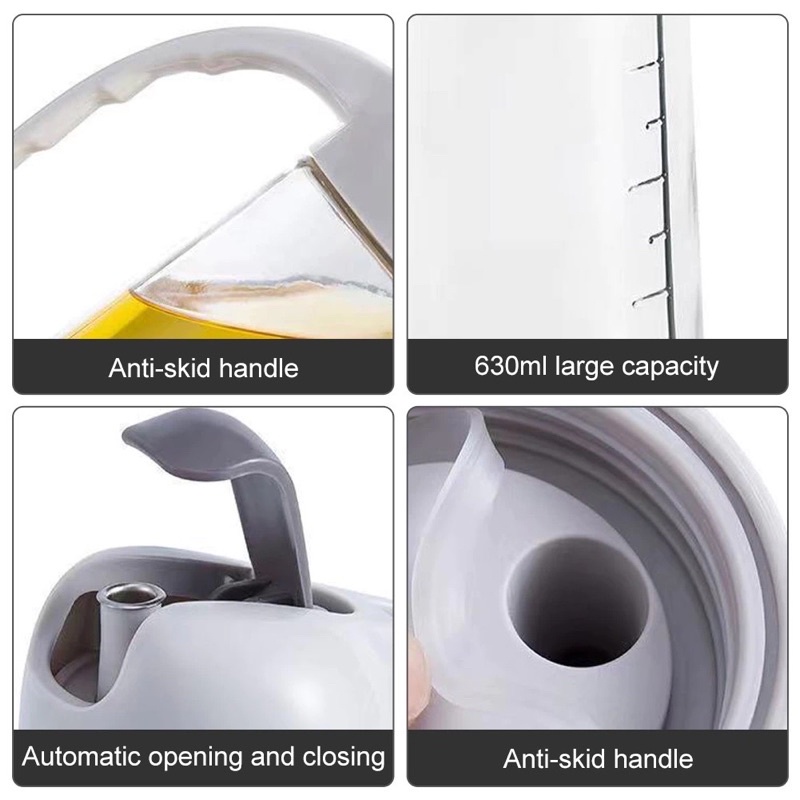 Anti-skid handle

630ml large capacity

Automatic opening and closing

Anti-skid handle