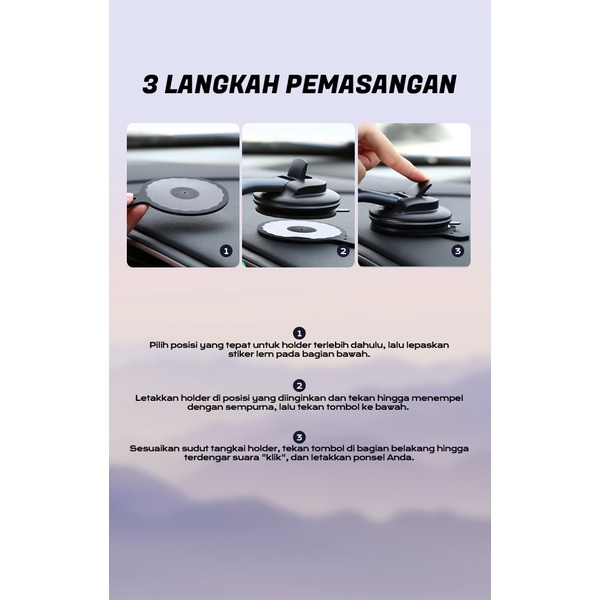 3 LANGKAH PEMASANGAN

1

2

3

1
Pilih posisi yang tepat untuk holder terlebih dahulu, lalu lepaskan stiker lem pada bagian bawah.

2
Letakkan holder di posisi yang diinginkan dan tekan hingga menempel dengan sempurna, lalu tekan tombol ke bawah.

3
Sesuaikan sudut tangkai holder, tekan tombol di bagian belakang hingga terdengar suara "klik", dan letakkan ponsel Anda.