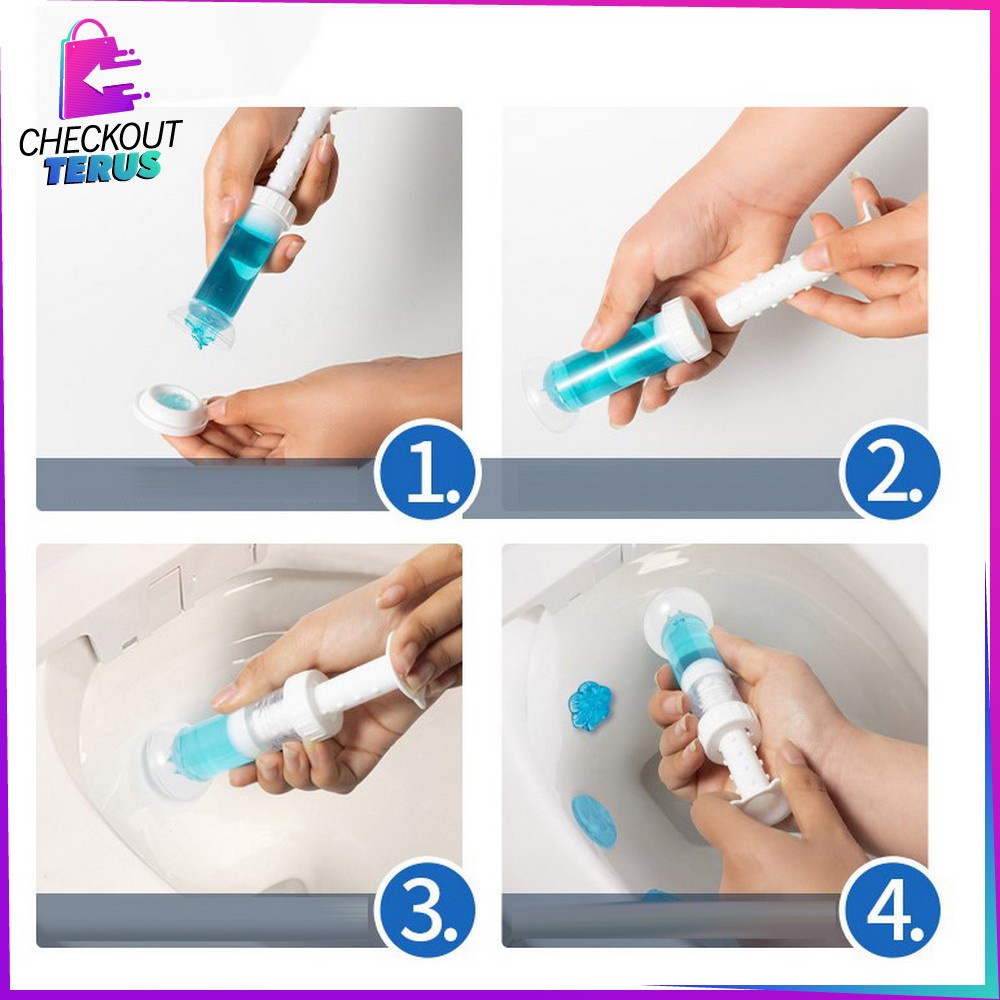 CHECKOUT TERUS

1.

2.

3.

4.