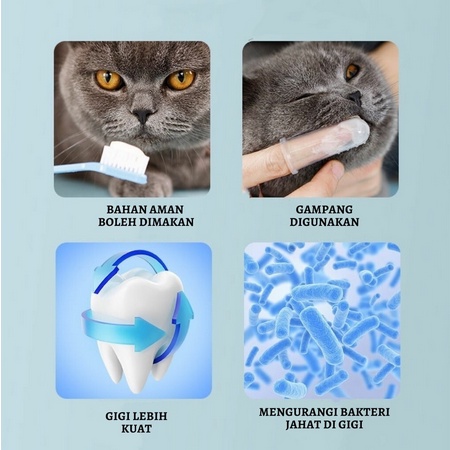 BAHAN AMAN BOLEH DIMAKAN

GAMPANG DIGUNAKAN

GIGI LEBIH KUAT

MENGURANGI BAKTERI JAHAT DI GIGI