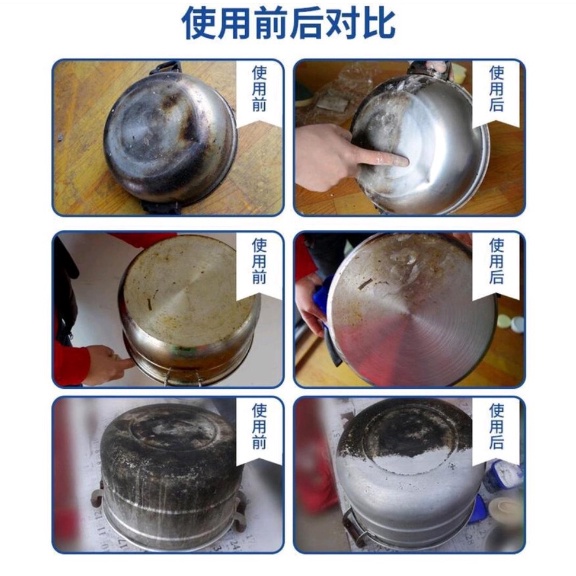 使用前后对比

使用前

使用后

使用前

使用后

使用前

使用后