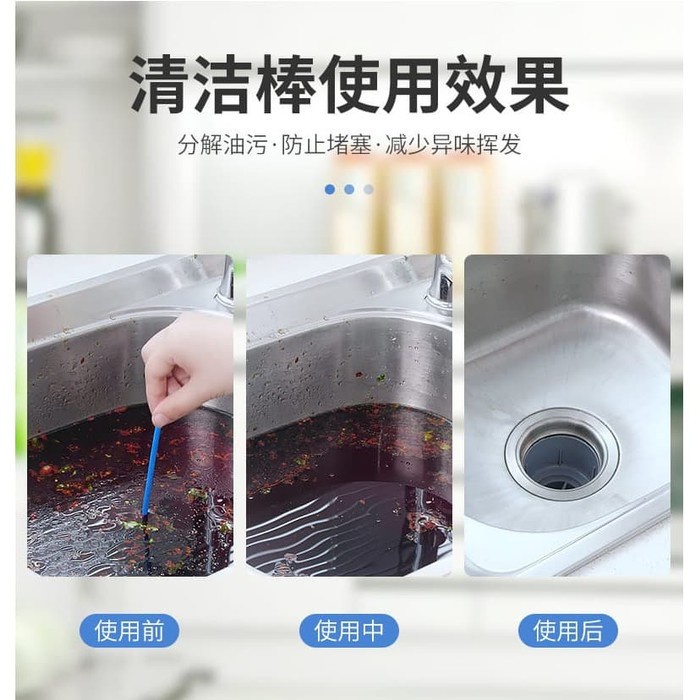 清洁棒使用效果

分解油污·防止堵塞·减少异味挥发

使用前

使用中

使用后