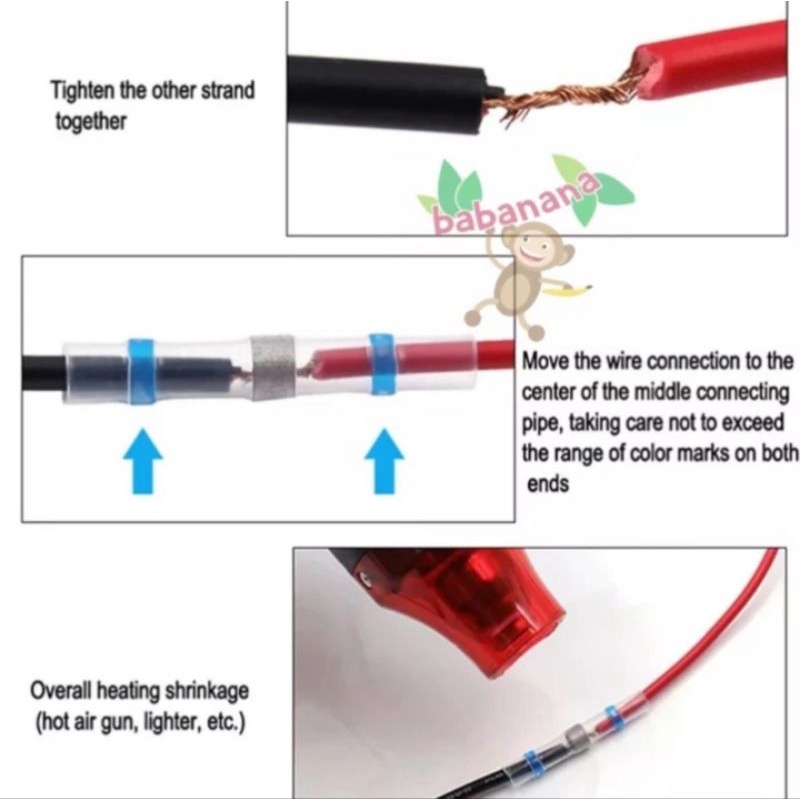 Tighten the other strand together

babanana

Move the wire connection to the center of the middle connecting pipe, taking care not to exceed the range of color marks on both ends

Overall heating shrinkage (hot air gun, lighter, etc.)