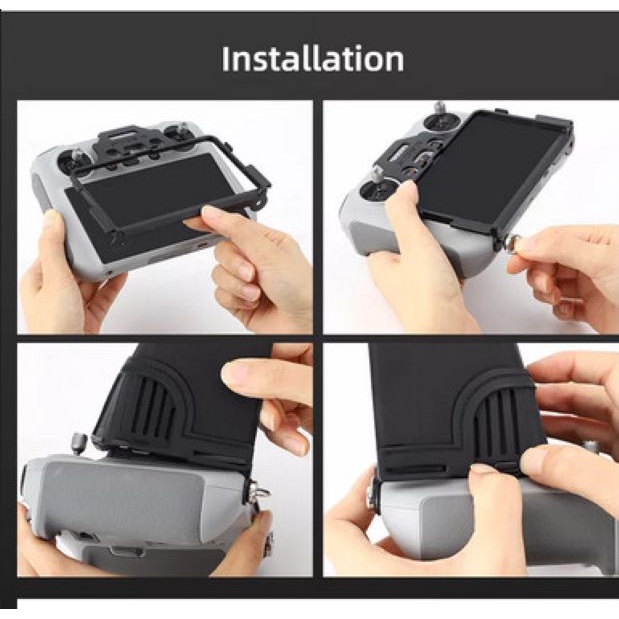 Installation