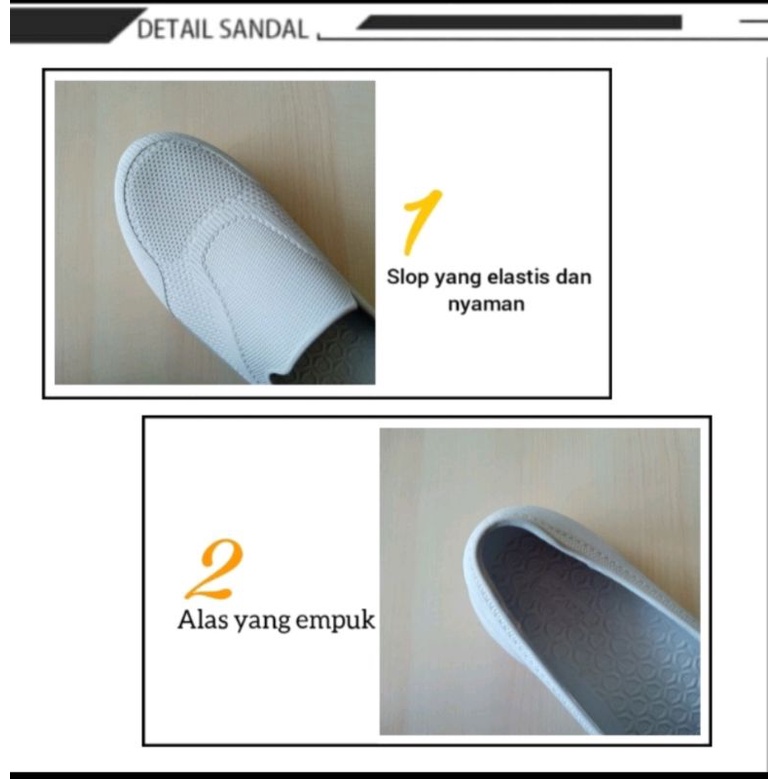 DETAIL SANDAL

1
Slop yang elastis dan nyaman

2
Alas yang empuk