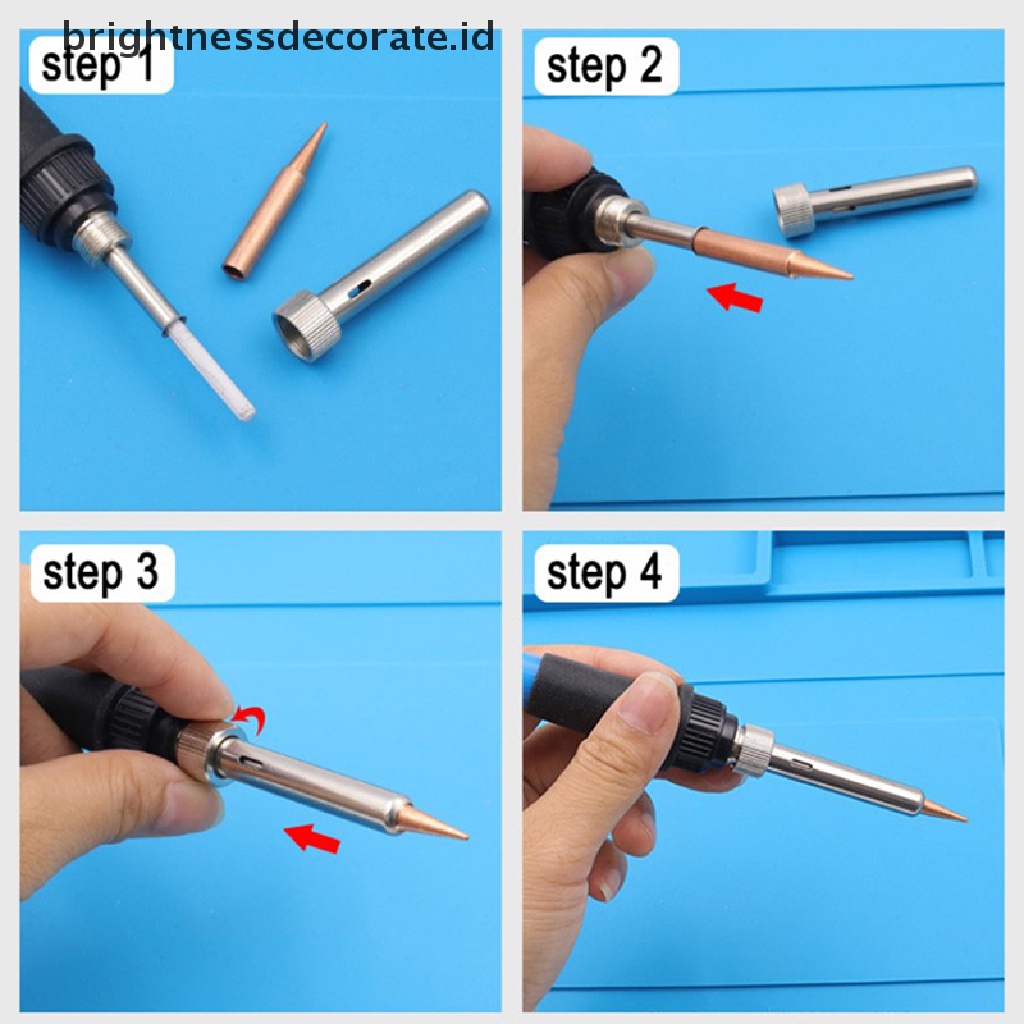 brightnessdecorate.id

step 1

step 2

step 3

step 4