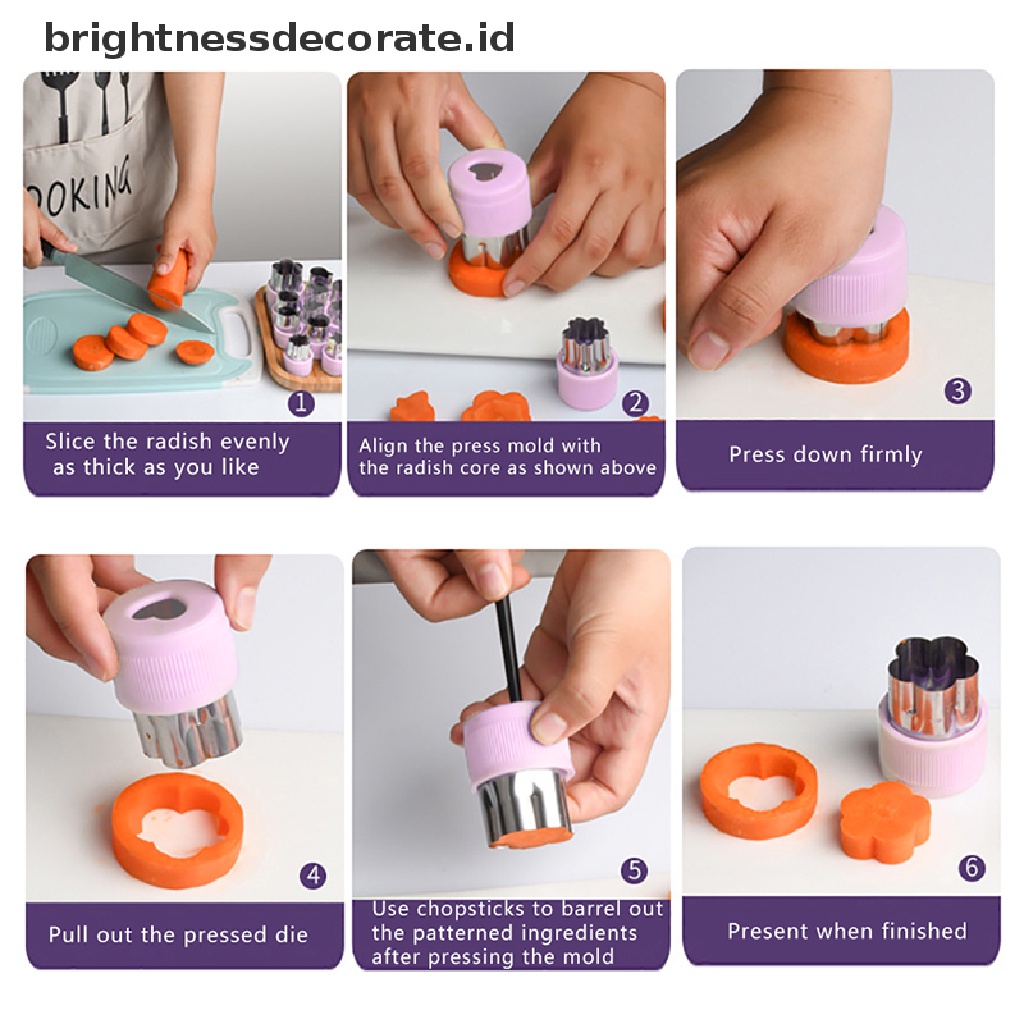 brightnessdecorate.id

OOKING

1

Slice the radish evenly as thick as you like

2

Align the press mold with the radish core as shown above

3

Press down firmly

4

Pull out the pressed die

5

Use chopsticks to barrel out the patterned ingredients after pressing the mold

6

Present when finished