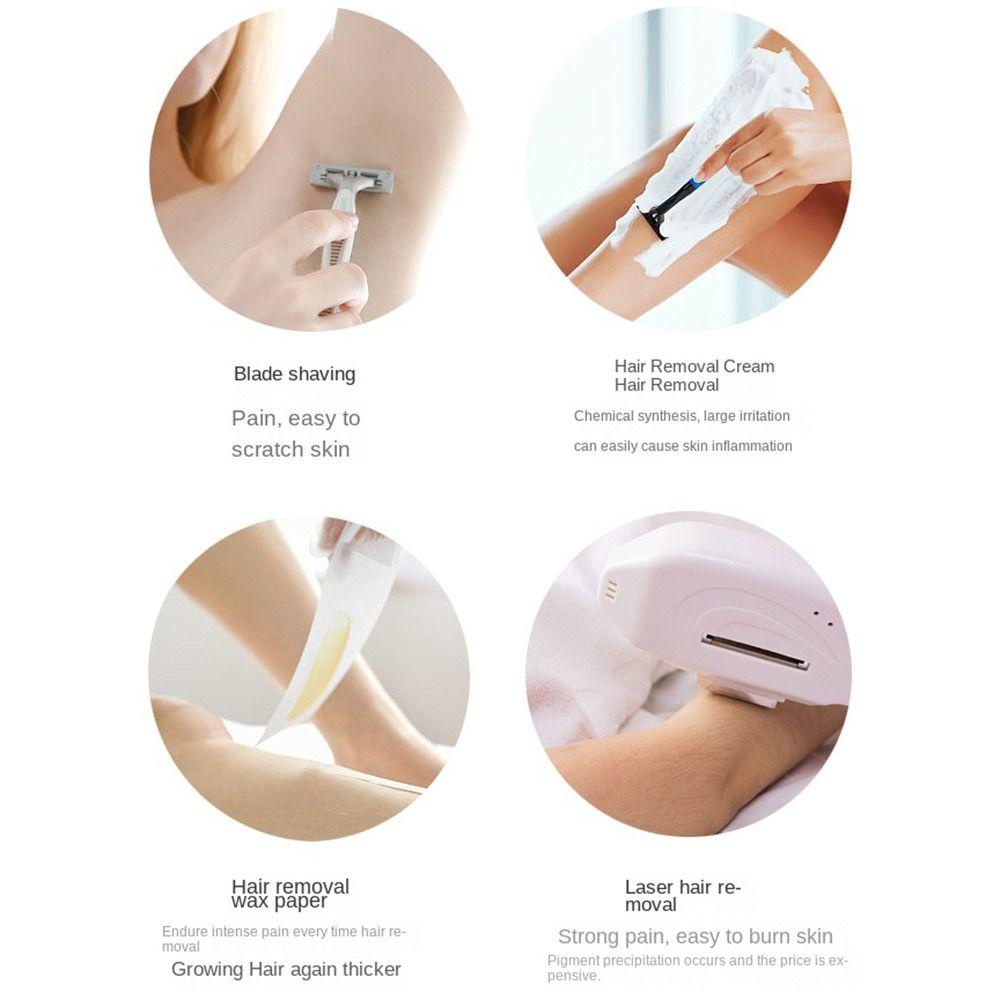 Blade shaving

Pain, easy to scratch skin

Hair Removal Cream
Hair Removal

Chemical synthesis, large irritation

can easily cause skin inflammation

Hair removal wax paper

Endure intense pain every time hair removal

Growing Hair again thicker

Laser hair removal

Strong pain, easy to burn skin

Pigment precipitation occurs and the price is expensive.