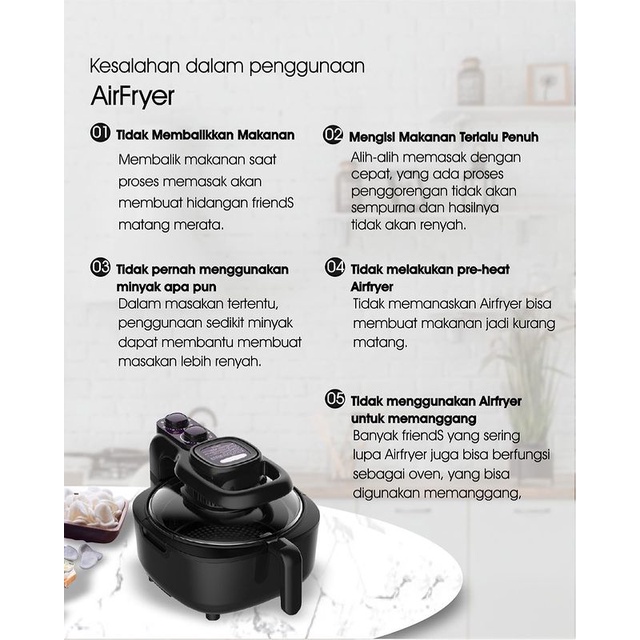 Kesalahan dalam penggunaan
AirFryer

01 Tidak Membalikkan Makanan
Membalik makanan saat proses memasak akan membuat hidangan friendS matang merata.

02 Mengisi Makanan Terlalu Penuh
Alih-alih memasak dengan cepat, yang ada proses penggorengan tidak akan sempurna dan hasilnya tidak akan renyah.

03 Tidak pernah menggunakan minyak apa pun
Dalam masakan tertentu, penggunaan sedikit minyak dapat membantu membuat masakan lebih renyah.

04 Tidak melakukan pre-heat Airfryer
Tidak memanaskan Airfryer bisa membuat makanan jadi kurang matang.

05 Tidak menggunakan Airfryer untuk memanggang
Banyak friendS yang sering lupa Airfryer juga bisa berfungsi sebagai oven, yang bisa digunakan memanggang,