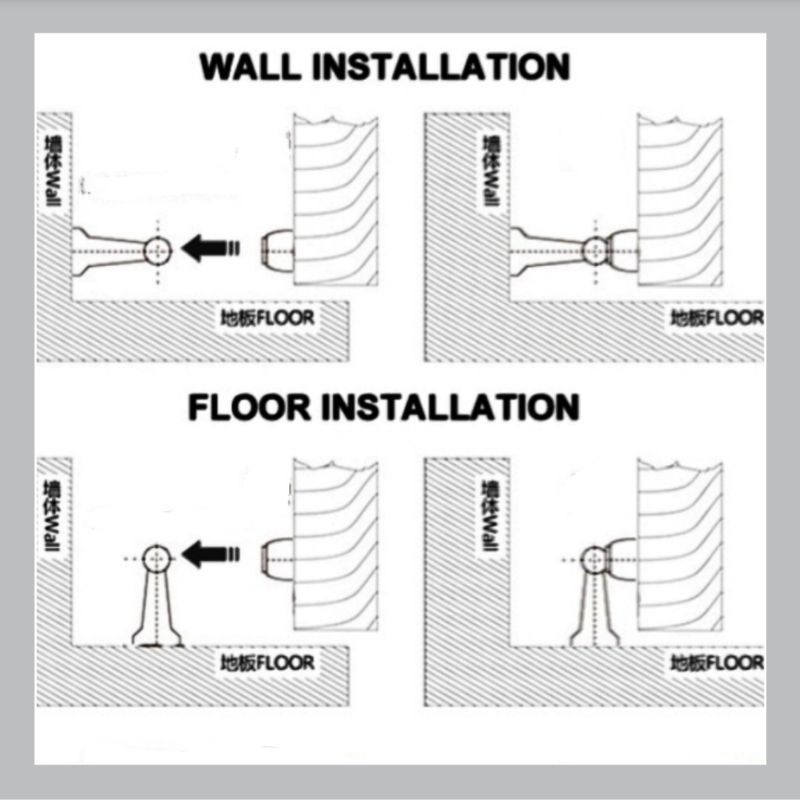 WALL INSTALLATION

墙体Wall

地板FLOOR

墙体Wall

地板FLOOR

FLOOR INSTALLATION

墙体Wall

地板FLOOR

墙体Wall

地板FLOOR