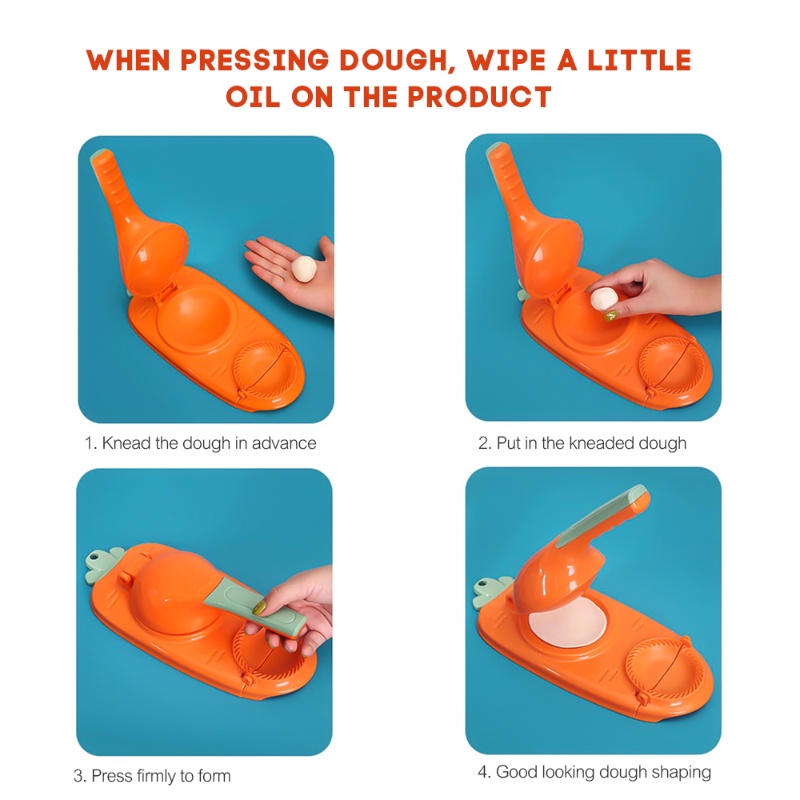 WHEN PRESSING DOUGH, WIPE A LITTLE OIL ON THE PRODUCT

1. Knead the dough in advance

2. Put in the kneaded dough

3. Press firmly to form

4. Good looking dough shaping