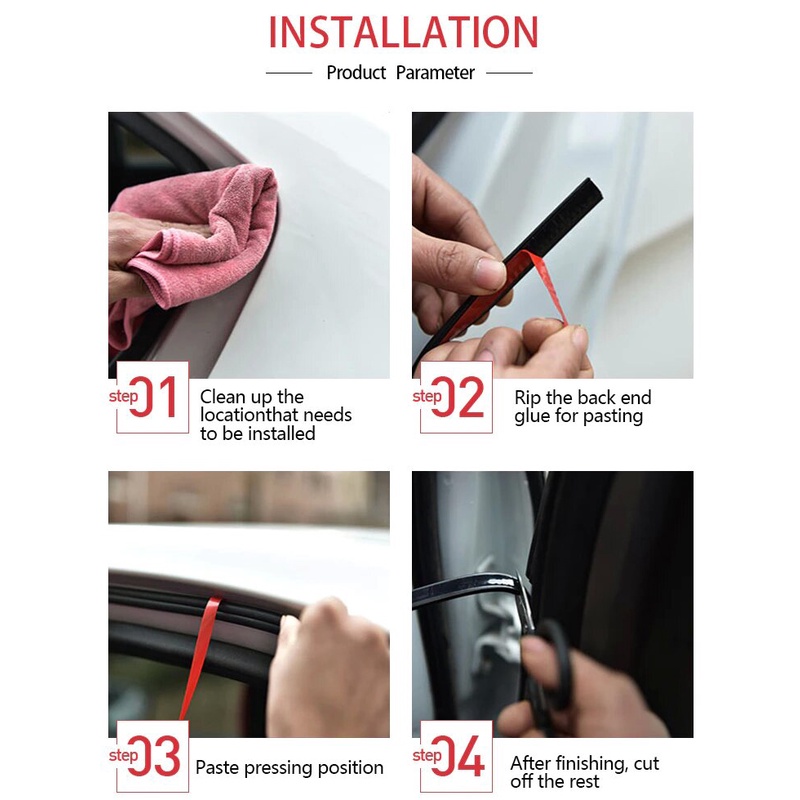 INSTALLATION

Product Parameter

step 01 Clean up the locationthat needs to be installed

step 02 Rip the back end glue for pasting

step 03 Paste pressing position

step 04 After finishing, cut off the rest