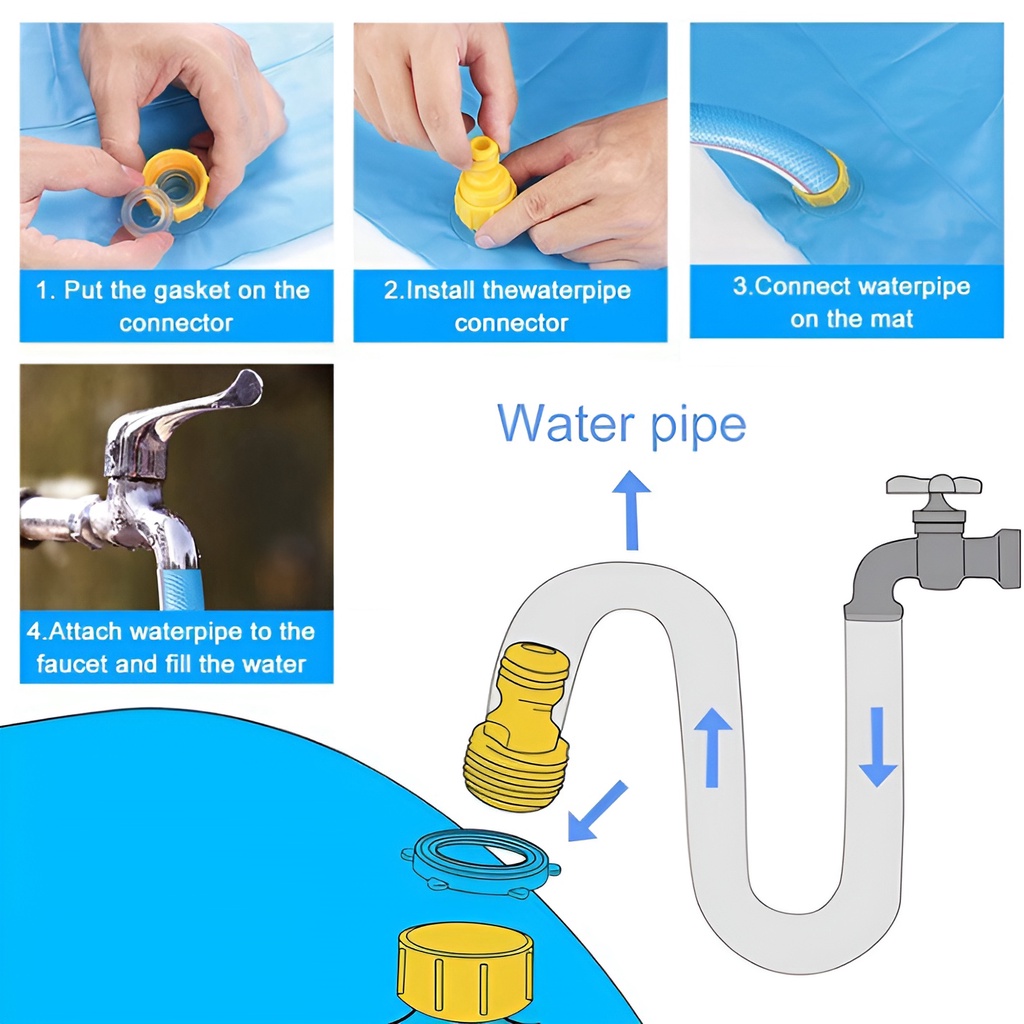 1. Put the gasket on the connector

2.Install thewaterpipe connector

3.Connect waterpipe on the mat

4.Attach waterpipe to the faucet and fill the water

Water pipe