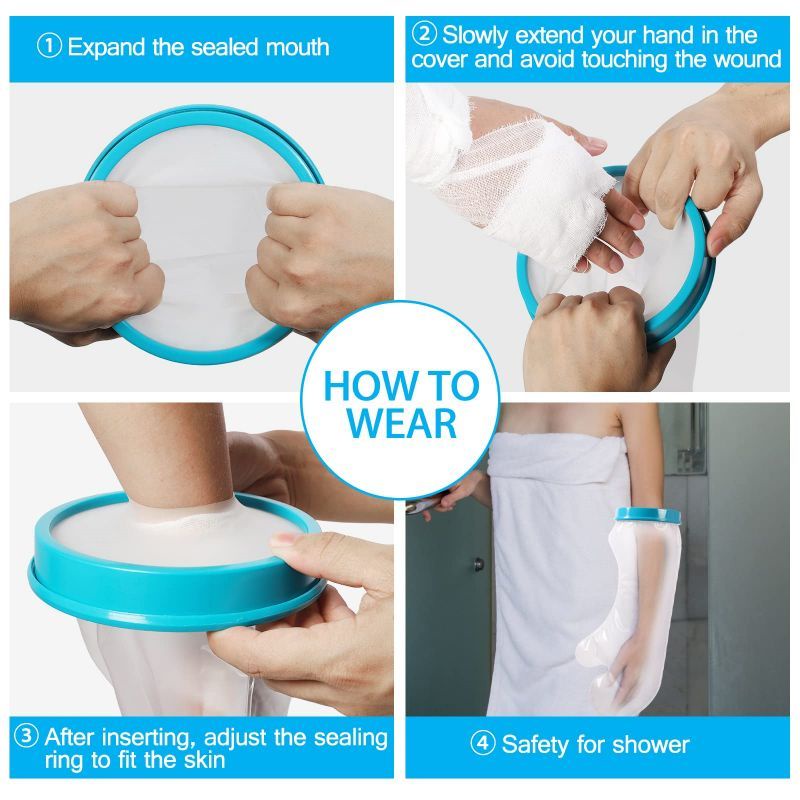 ① Expand the sealed mouth

② Slowly extend your hand in the cover and avoid touching the wound

HOW TO WEAR

③ After inserting, adjust the sealing ring to fit the skin

④ Safety for shower