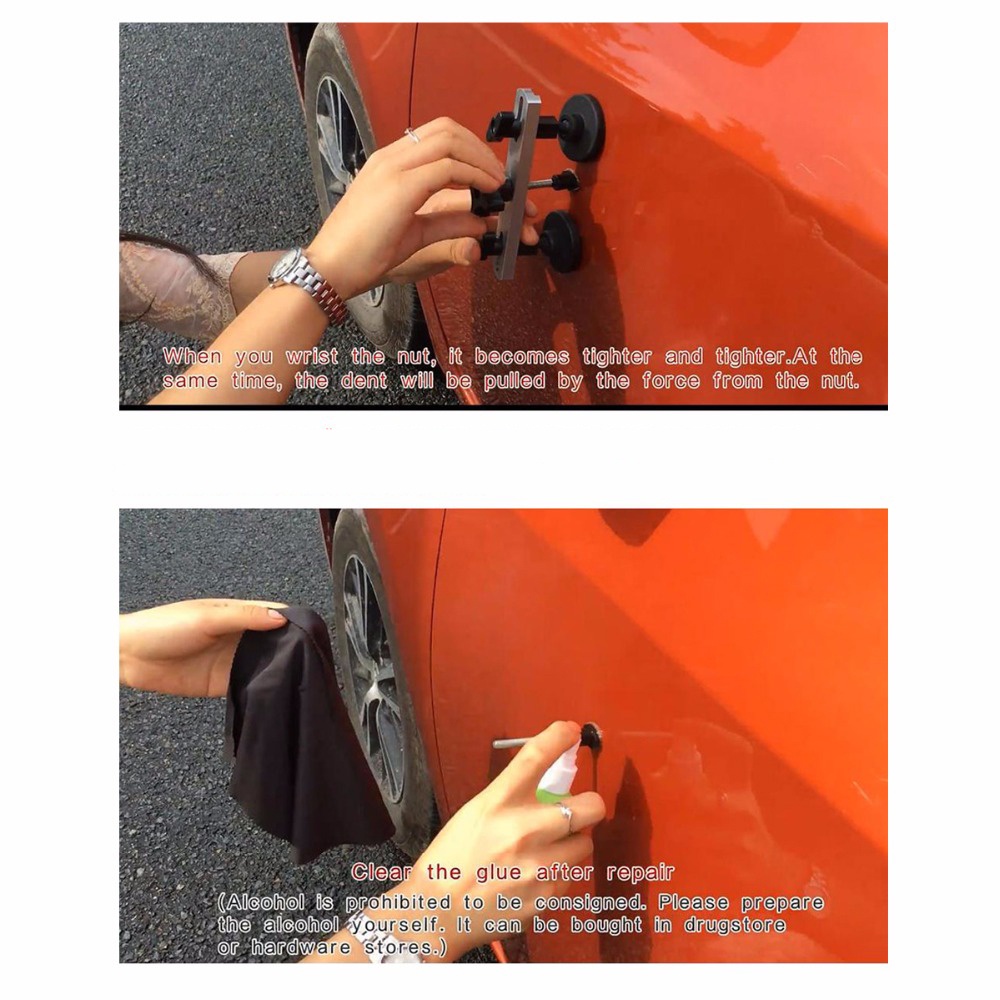 When you wrist the nut, it becomes tighter and tighter.At the same time, the dent will be pulled by the force from the nut.

Clear the glue after repair

(Alcohol is prohibited to be consigned. Please prepare the alcohol yourself. It can be bought in drugstore or hardware stores.)