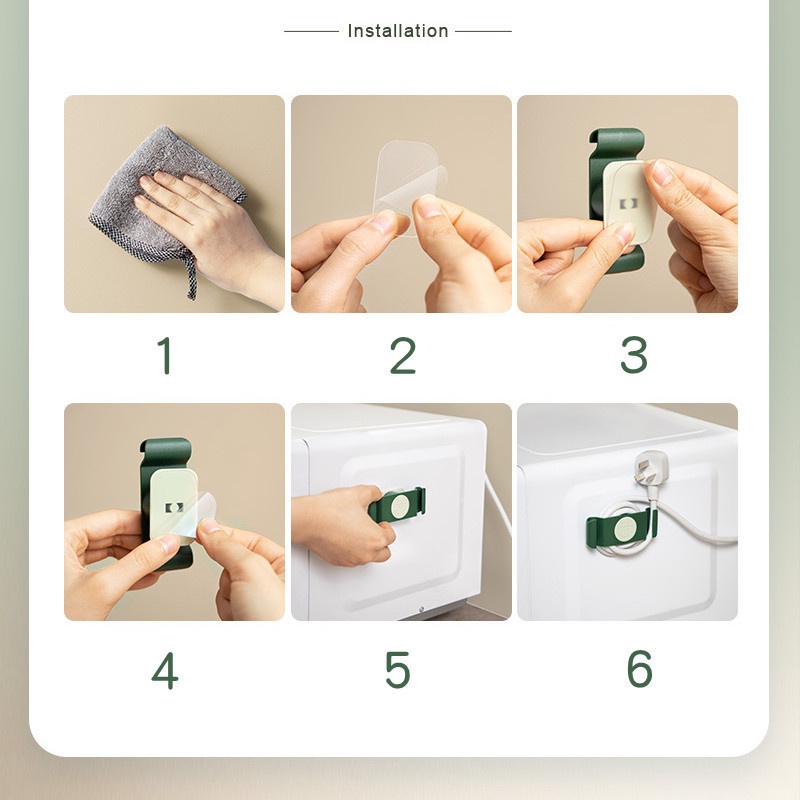 Installation

1

2

3

4

5

6