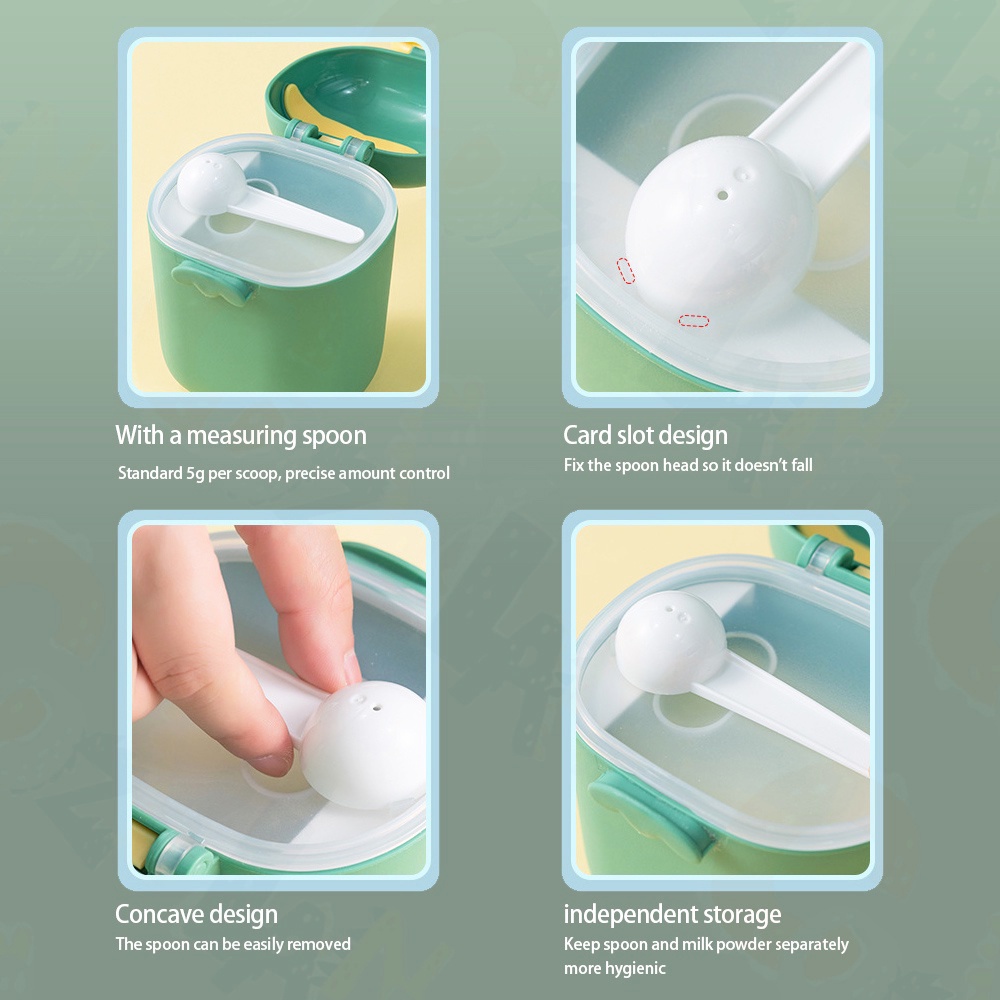 With a measuring spoon
Standard 5g per scoop, precise amount control

Card slot design
Fix the spoon head so it doesn't fall

Concave design
The spoon can be easily removed

independent storage
Keep spoon and milk powder separately more hygienic