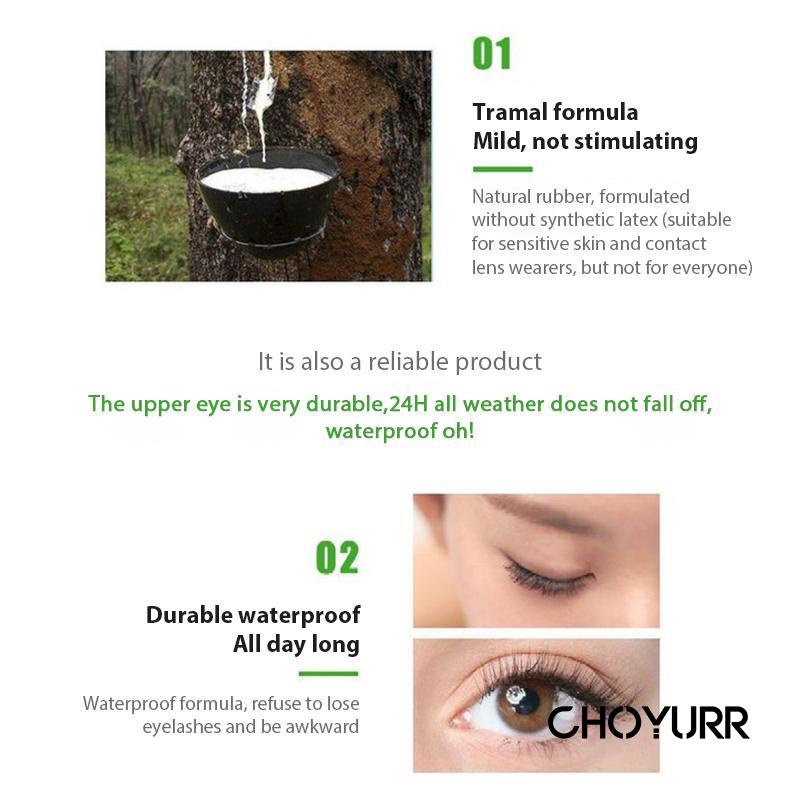 01

Tramal formula
Mild, not stimulating

Natural rubber, formulated without synthetic latex (suitable for sensitive skin and contact lens wearers, but not for everyone)

It is also a reliable product

The upper eye is very durable,24H all weather does not fall off, waterproof oh!

02

Durable waterproof
All day long

Waterproof formula, refuse to lose eyelashes and be awkward

CHOYURR