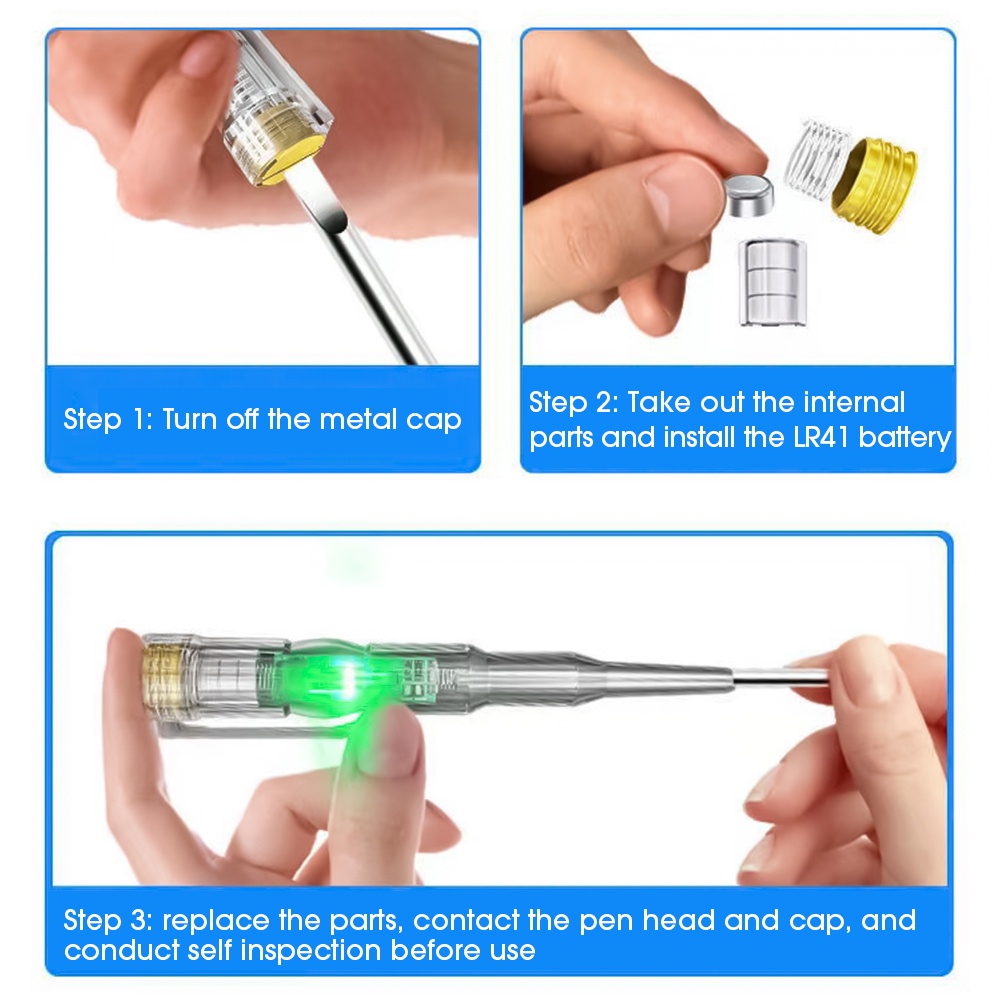 Step 1: Turn off the metal cap

Step 2: Take out the internal parts and install the LR41 battery

Step 3: replace the parts, contact the pen head and cap, and conduct self inspection before use