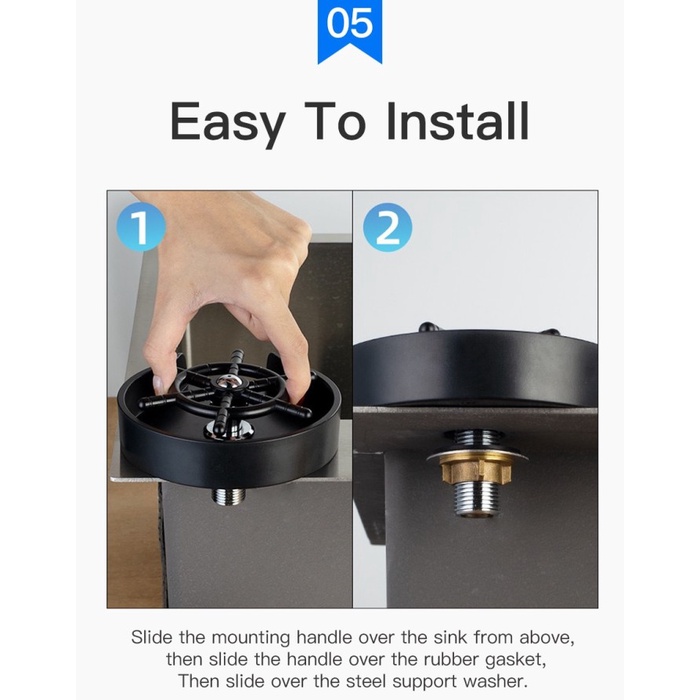 05

Easy To Install

1

2

Slide the mounting handle over the sink from above, then slide the handle over the rubber gasket, Then slide over the steel support washer.