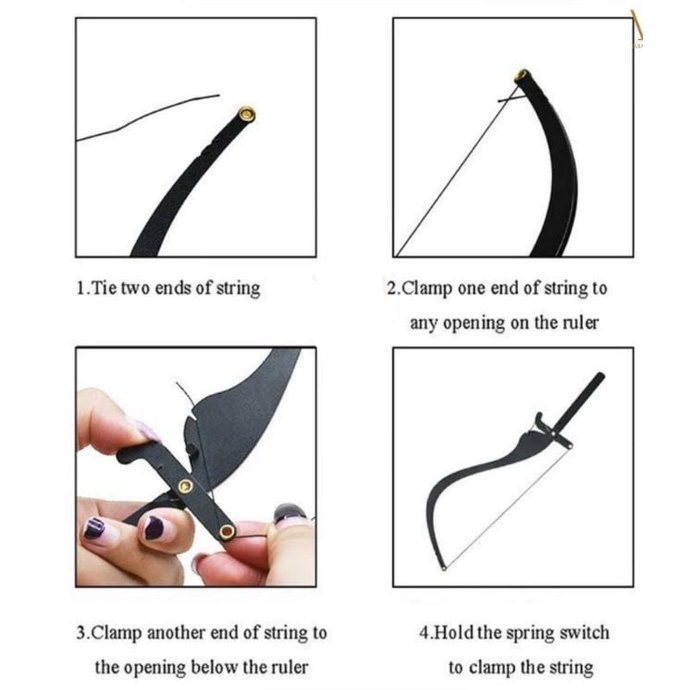 1.Tie two ends of string

2.Clamp one end of string to any opening on the ruler

3.Clamp another end of string to the opening below the ruler

4.Hold the spring switch to clamp the string