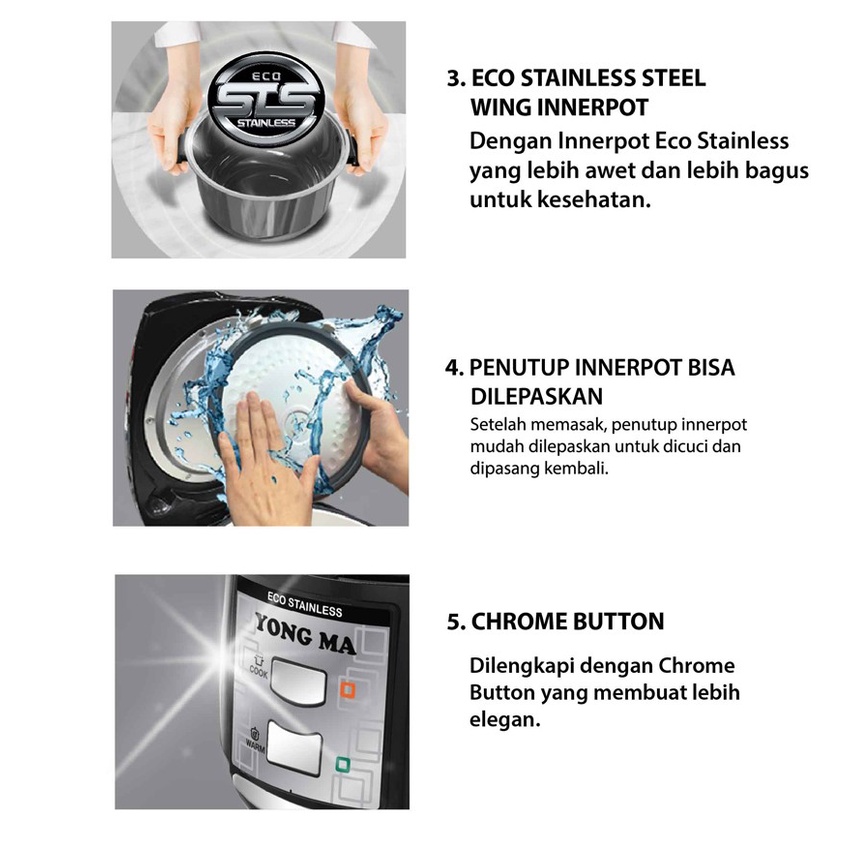 ECO
STS
STAINLESS

3. ECO STAINLESS STEEL WING INNERPOT

Dengan Innerpot Eco Stainless yang lebih awet dan lebih bagus untuk kesehatan.

4. PENUTUP INNERPOT BISA DILEPASKAN

Setelah memasak, penutup innerpot mudah dilepaskan untuk dicuci dan dipasang kembali.

ECO STAINLESS
YONG MA
COOK
WARM

5. CHROME BUTTON

Dilengkapi dengan Chrome Button yang membuat lebih elegan.