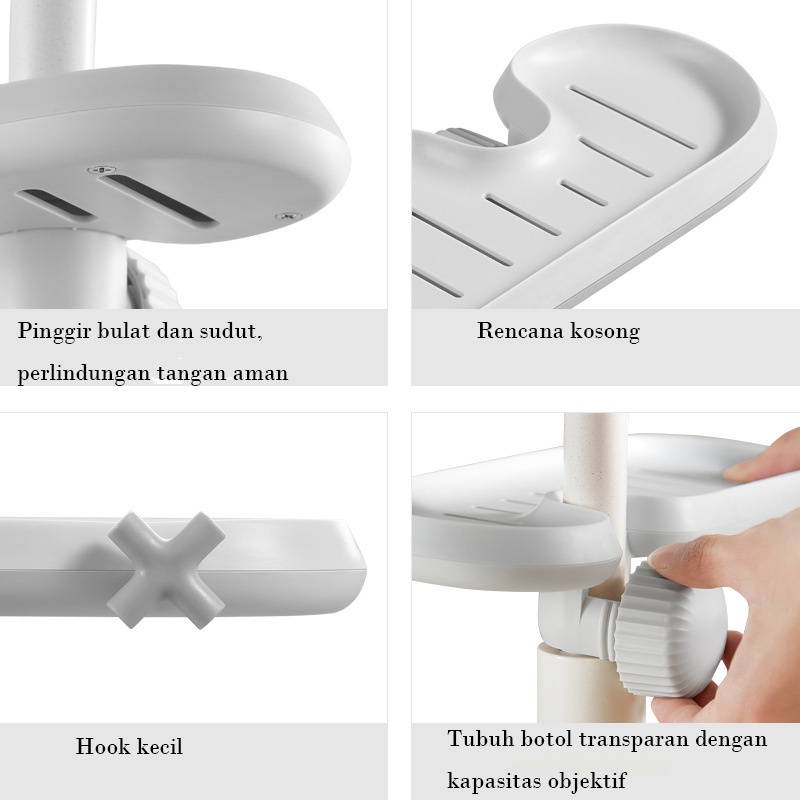 Pinggir bulat dan sudut, perlindungan tangan aman

Rencana kosong

Hook kecil

Tubuh botol transparan dengan kapasitas objektif