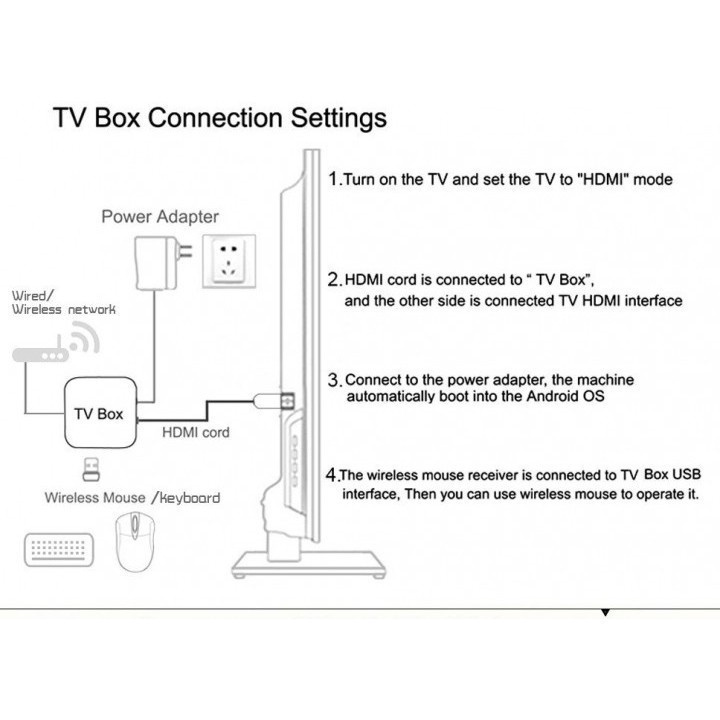 TV Box Connection Settings

Power Adapter

Wired/
Wireless network

TV Box

HDMI cord

Wireless Mouse /keyboard

1.Turn on the TV and set the TV to "HDMI" mode

2.HDMI cord is connected to " TV Box", and the other side is connected TV HDMI interface

3.Connect to the power adapter, the machine automatically boot into the Android OS

4.The wireless mouse receiver is connected to TV Box USB interface, Then you can use wireless mouse to operate it.