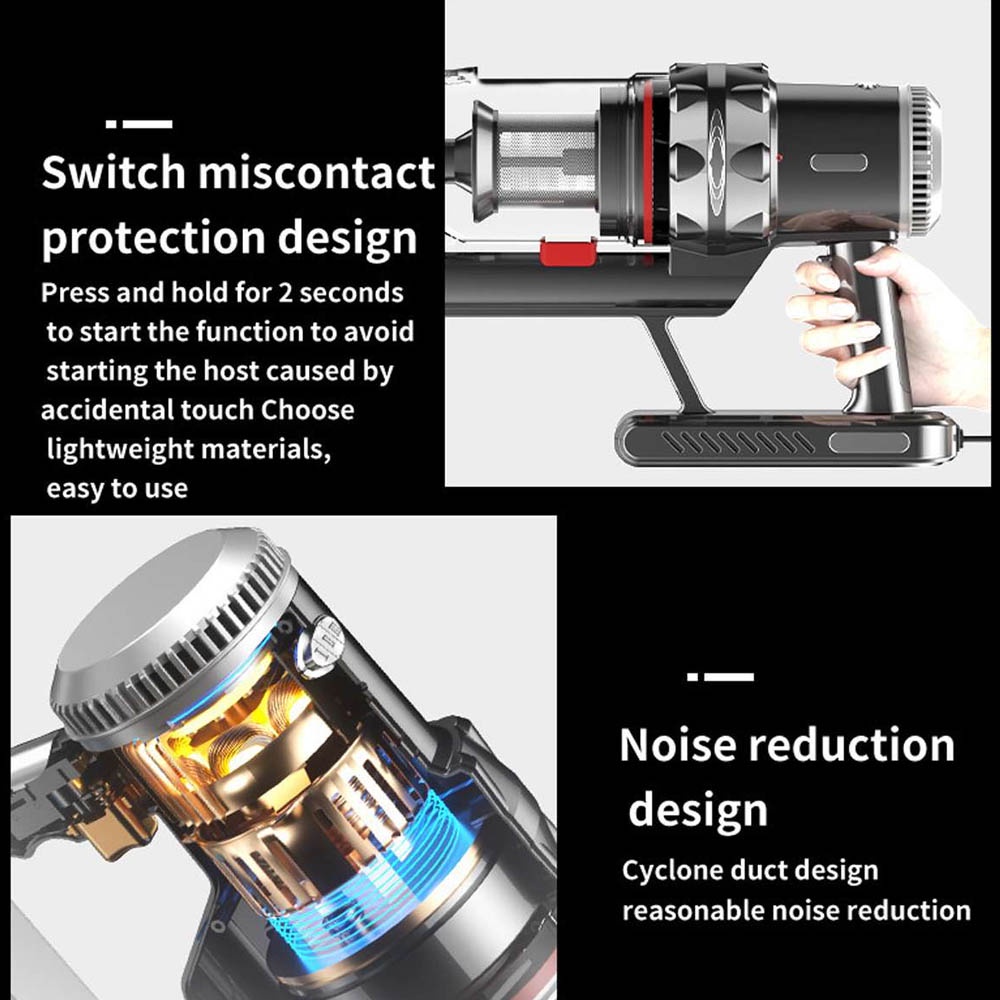 Switch miscontact protection design

Press and hold for 2 seconds to start the function to avoid starting the host caused by accidental touch Choose lightweight materials, easy to use

Noise reduction design

Cyclone duct design reasonable noise reduction