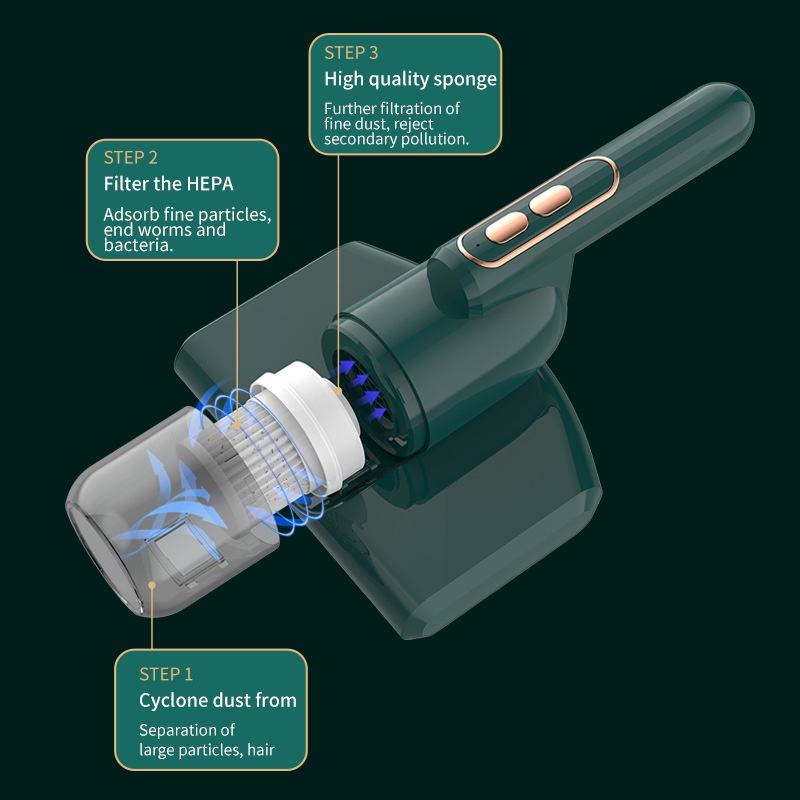 STEP 3
High quality sponge
Further filtration of fine dust, reject secondary pollution.

STEP 2
Filter the HEPA
Adsorb fine particles, end worms and bacteria.

STEP 1
Cyclone dust from
Separation of large particles, hair