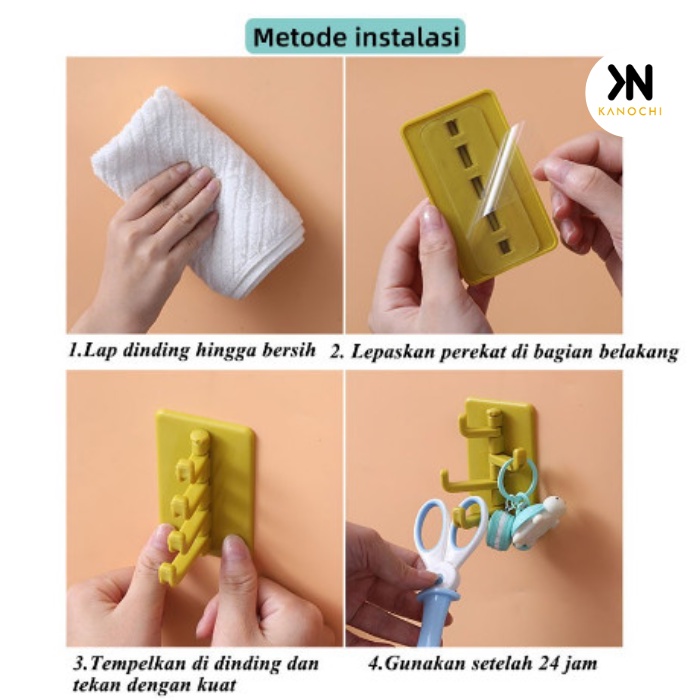 Metode instalasi

KN
KANOCHI

1.Lap dinding hingga bersih

2. Lepaskan perekat di bagian belakang

3.Tempelkan di dinding dan tekan dengan kuat

4.Gunakan setelah 24 jam