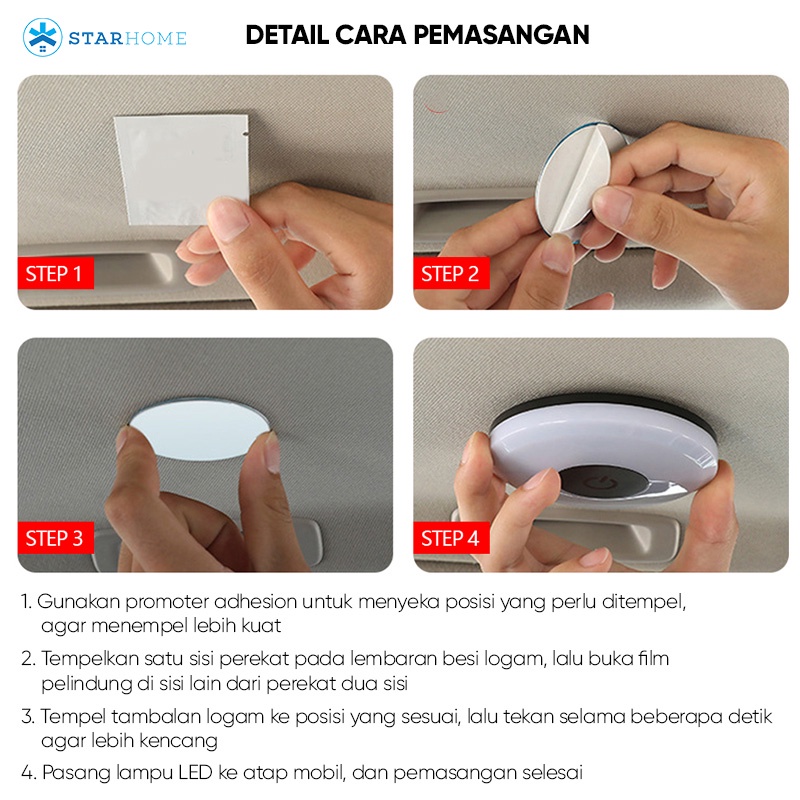 STARHOME

DETAIL CARA PEMASANGAN

STEP 1

STEP 2

STEP 3

STEP 4

1. Gunakan promoter adhesion untuk menyeka posisi yang perlu ditempel, agar menempel lebih kuat

2. Tempelkan satu sisi perekat pada lembaran besi logam, lalu buka film pelindung di sisi lain dari perekat dua sisi

3. Tempel tambalan logam ke posisi yang sesuai, lalu tekan selama beberapa detik agar lebih kencang

4. Pasang lampu LED ke atap mobil, dan pemasangan selesai